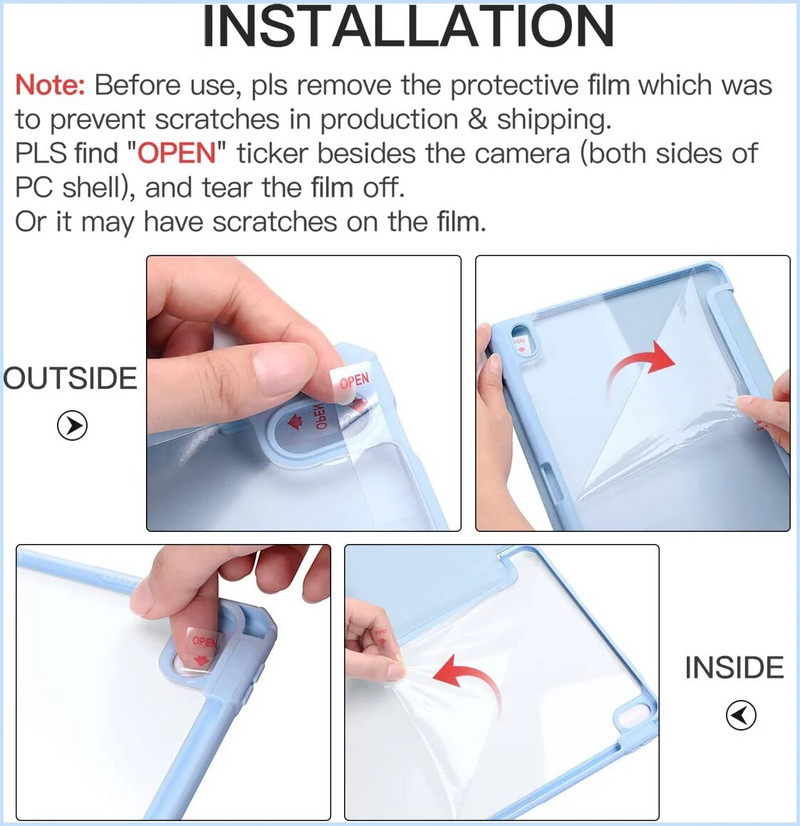 INSTALLATION

Note: Before use, pls remove the protective film which was to prevent scratches in production & shipping.
PLS find "OPEN" ticker besides the camera (both sides of PC shell), and tear the film off.
Or it may have scratches on the film.

OUTSIDE

OPEN

OPEN

OPEN

INSIDE