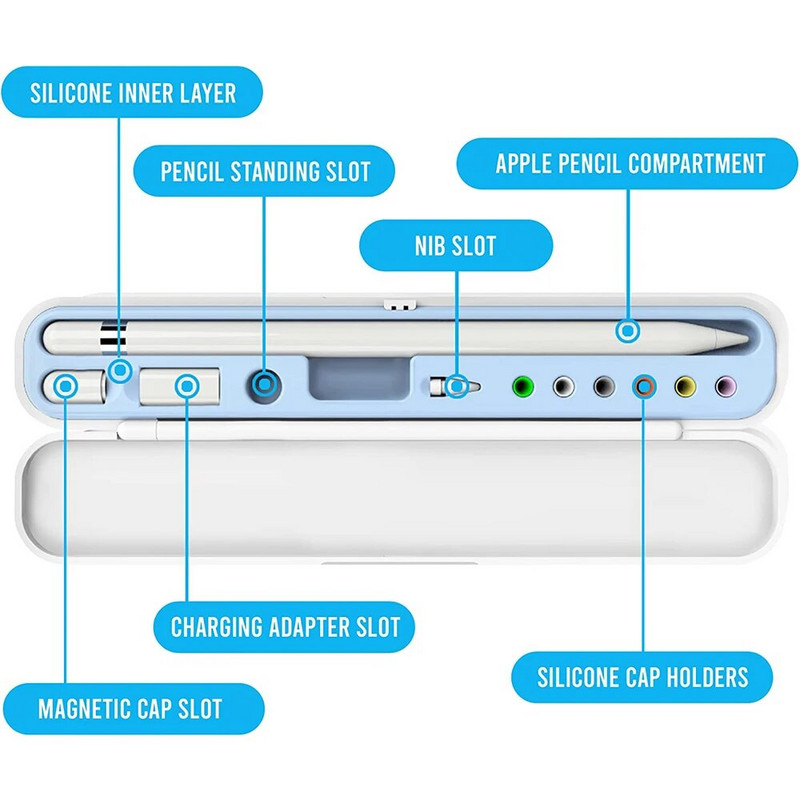 SILICONE INNER LAYER

PENCIL STANDING SLOT

APPLE PENCIL COMPARTMENT

NIB SLOT

CHARGING ADAPTER SLOT

SILICONE CAP HOLDERS

MAGNETIC CAP SLOT