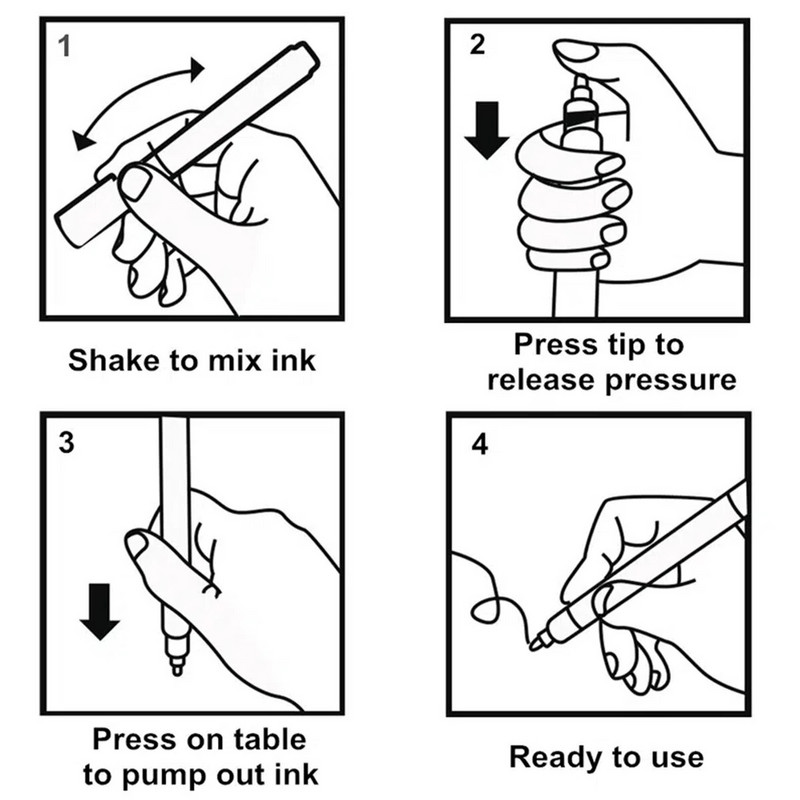 1

Shake to mix ink

2

Press tip to release pressure

3

Press on table to pump out ink

4

Ready to use