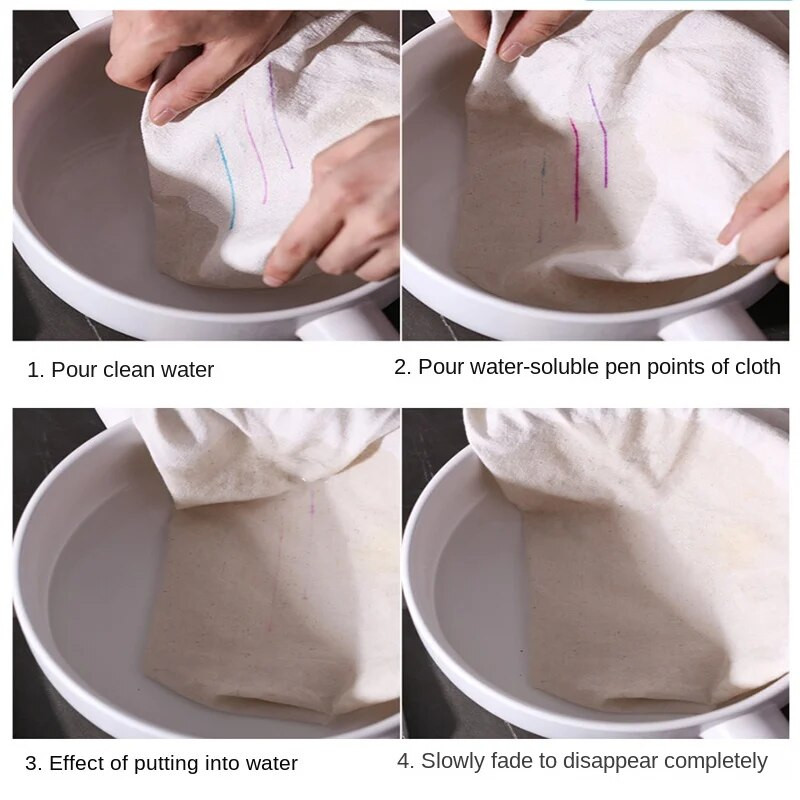 1. Pour clean water

2. Pour water-soluble pen points of cloth

3. Effect of putting into water

4. Slowly fade to disappear completely