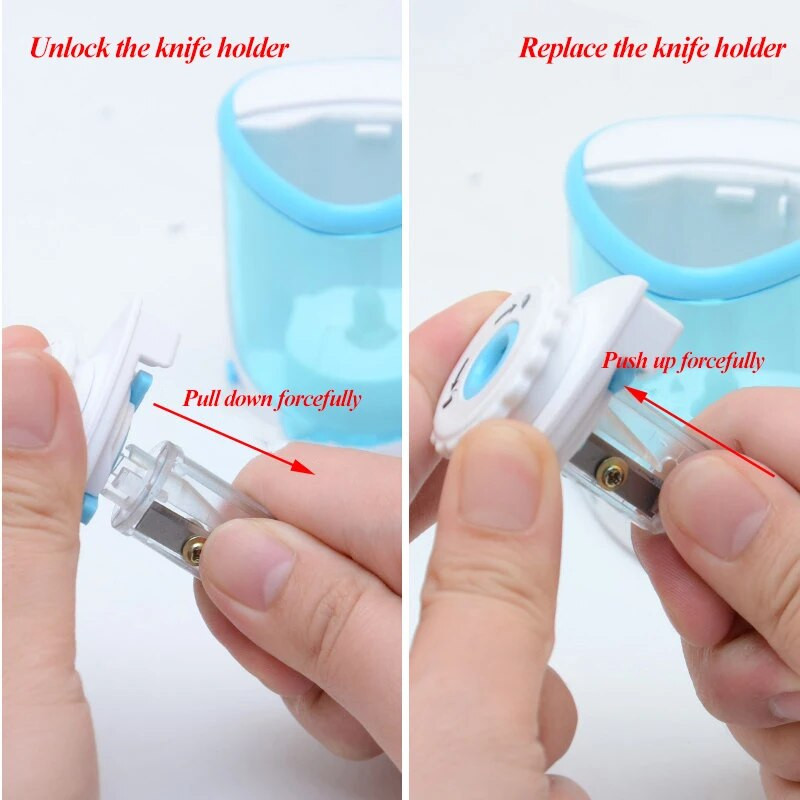 Unlock the knife holder

Pull down forcefully

Replace the knife holder

Push up forcefully