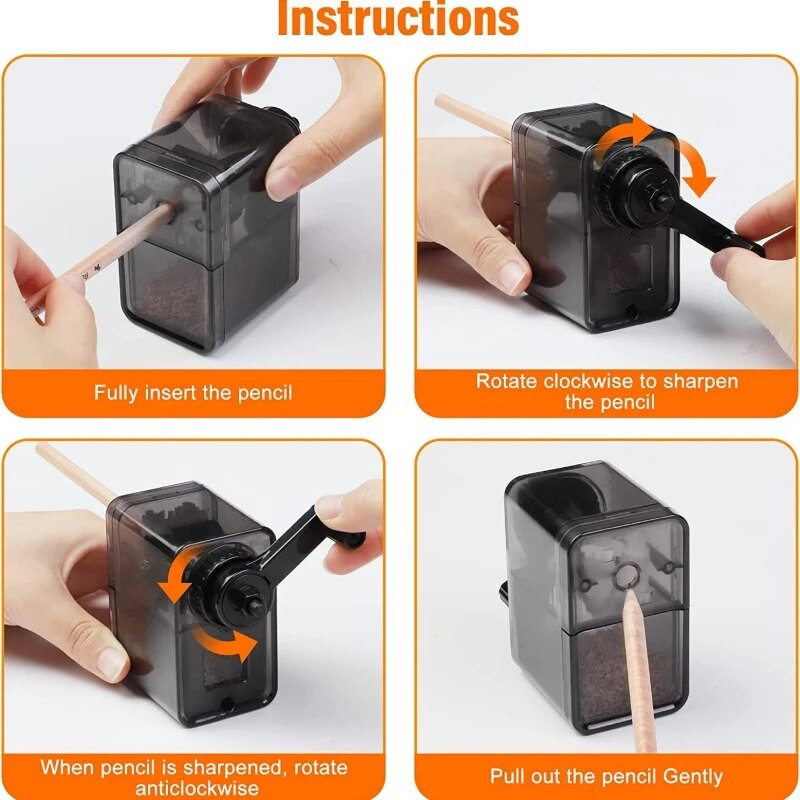 Instructions

Fully insert the pencil

Rotate clockwise to sharpen the pencil

When pencil is sharpened, rotate anticlockwise

Pull out the pencil Gently