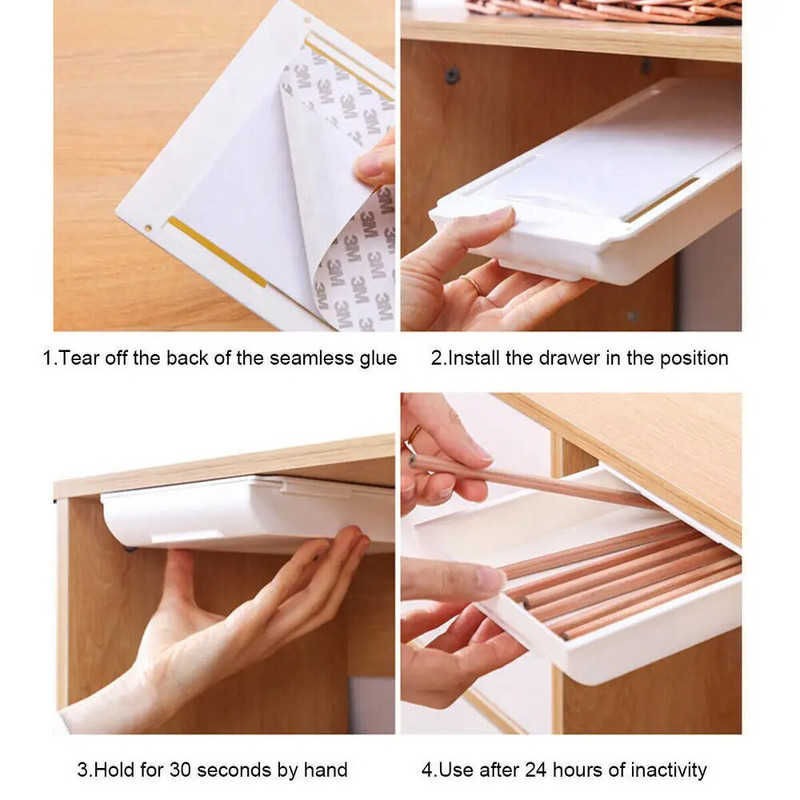 3M 3M 3M 3M 3M 3M 3M 3M 3M 3M 3M 3M

1.Tear off the back of the seamless glue

2.Install the drawer in the position

3.Hold for 30 seconds by hand

4.Use after 24 hours of inactivity