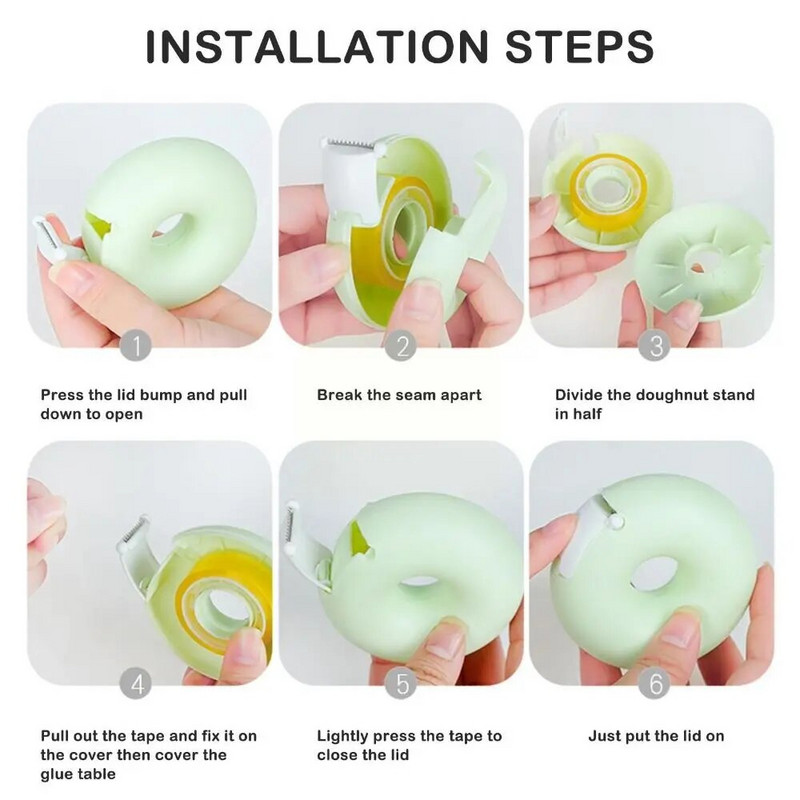 INSTALLATION STEPS

1

Press the lid bump and pull down to open

2

Break the seam apart

3

Divide the doughnut stand in half

4

Pull out the tape and fix it on the cover then cover the glue table

5

Lightly press the tape to close the lid

6

Just put the lid on