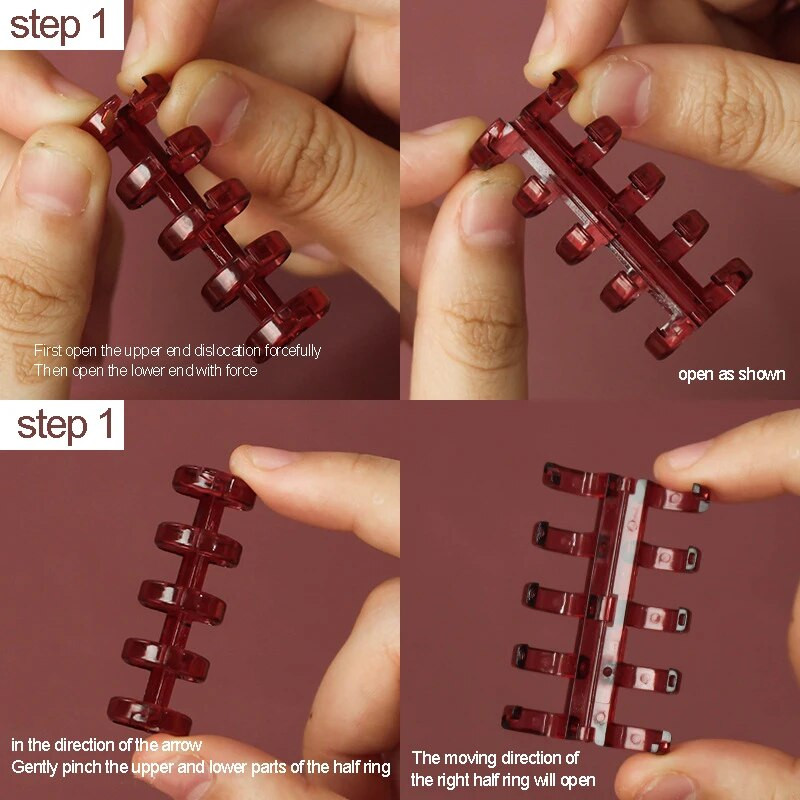 step 1

First open the upper end dislocation forcefully
Then open the lower end with force

open as shown

step 1

in the direction of the arrow
Gently pinch the upper and lower parts of the half ring

The moving direction of the right half ring will open