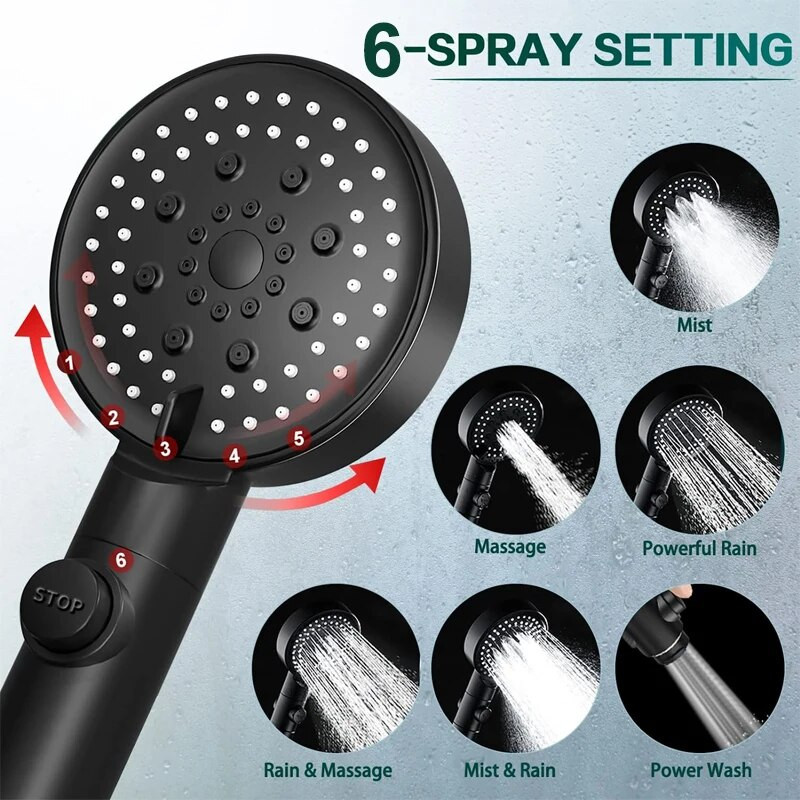 6-SPRAY SETTING

1
2
3
4
5
6
STOP

Mist

Massage

Powerful Rain

Rain & Massage

Mist & Rain

Power Wash