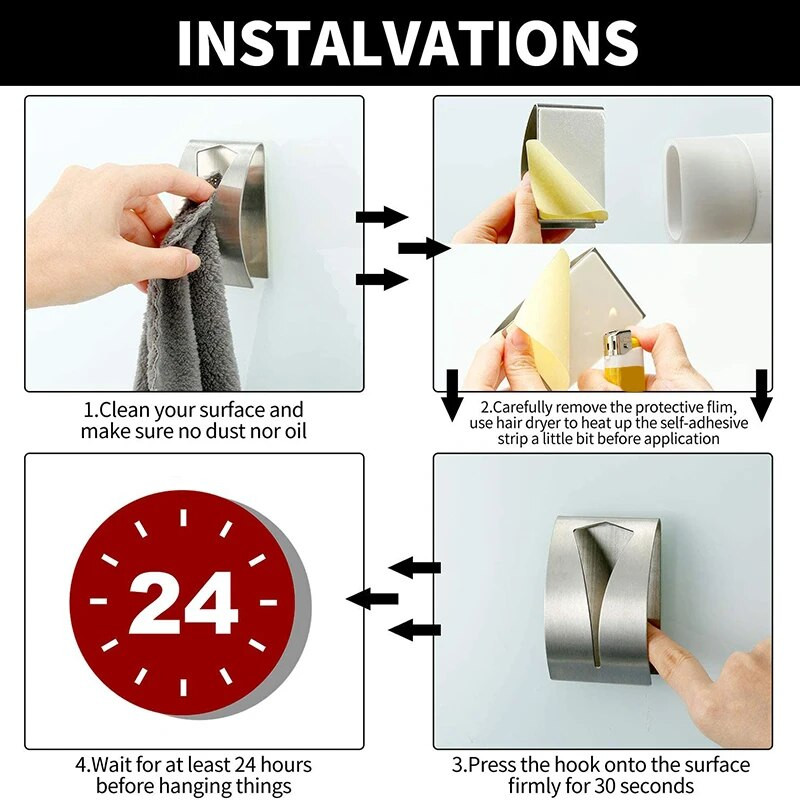 INSTALVATIONS

1.Clean your surface and make sure no dust nor oil

2.Carefully remove the protective flim, use hair dryer to heat up the self-adhesive strip a little bit before application

24

4.Wait for at least 24 hours before hanging things

3.Press the hook onto the surface firmly for 30 seconds