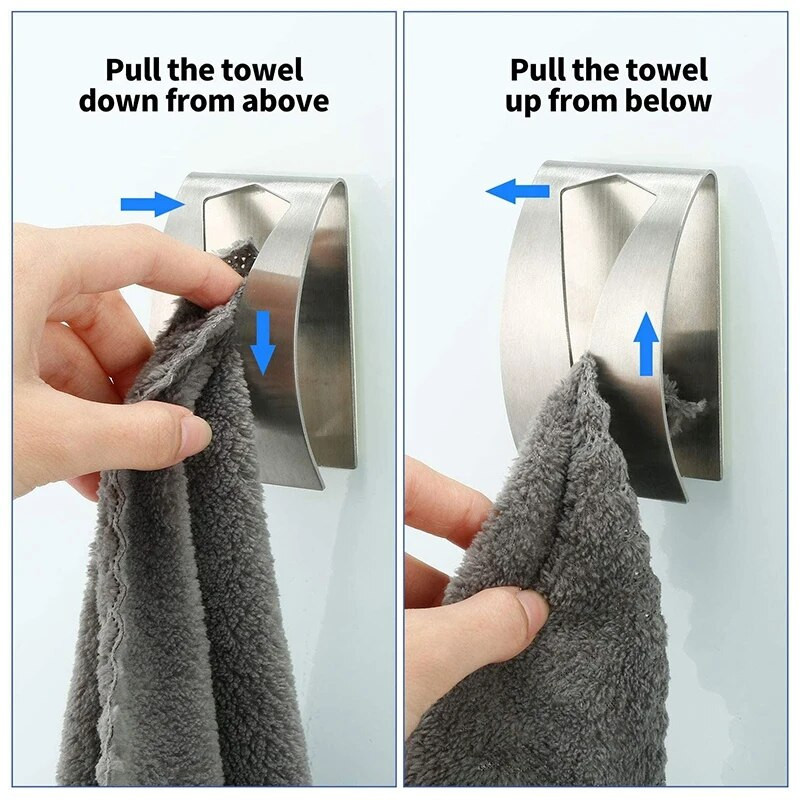 Pull the towel down from above

Pull the towel up from below