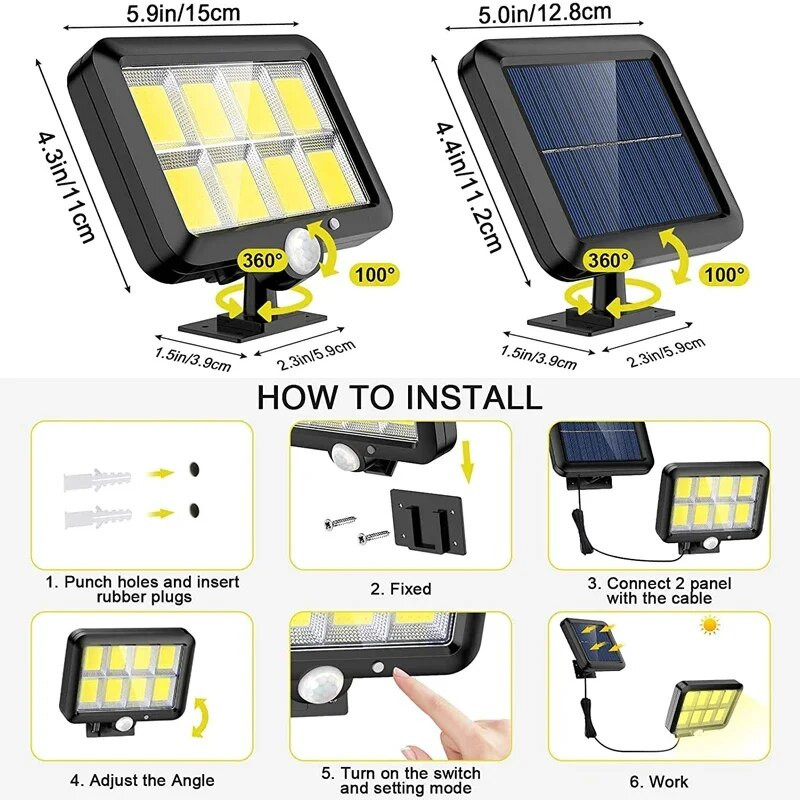 5.9in/15cm

4.3in/11cm

360°

100°

1.5in/3.9cm

2.3in/5.9cm

5.0in/12.8cm

4.4in/11.2cm

360°

100°

1.5in/3.9cm

2.3in/5.9cm

HOW TO INSTALL

1. Punch holes and insert rubber plugs

2. Fixed

3. Connect 2 panel with the cable

4. Adjust the Angle

5. Turn on the switch and setting mode

6. Work