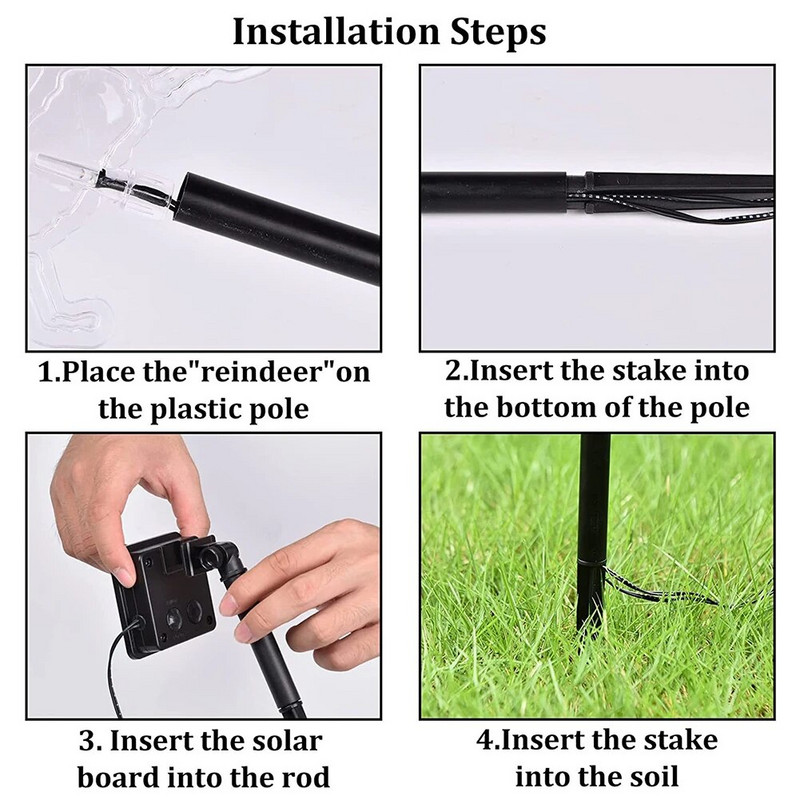 Installation Steps

1.Place the"reindeer"on the plastic pole

2.Insert the stake into the bottom of the pole

3. Insert the solar board into the rod

4.Insert the stake into the soil