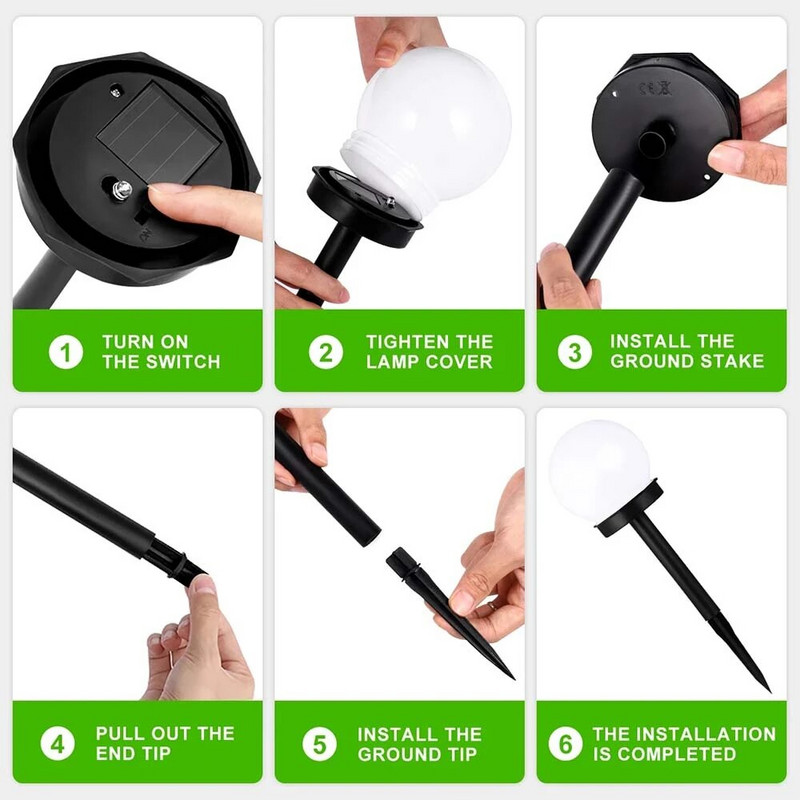 1 TURN ON THE SWITCH

2 TIGHTEN THE LAMP COVER

3 INSTALL THE GROUND STAKE

4 PULL OUT THE END TIP

5 INSTALL THE GROUND TIP

6 THE INSTALLATION IS COMPLETED