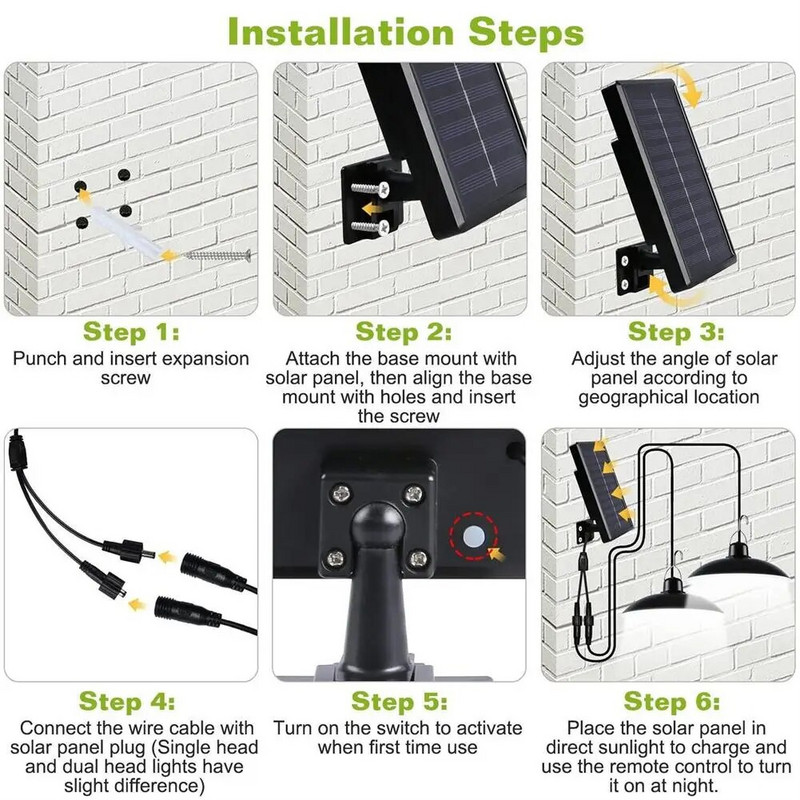 Installation Steps

Step 1:
Punch and insert expansion screw

Step 2:
Attach the base mount with solar panel, then align the base mount with holes and insert the screw

Step 3:
Adjust the angle of solar panel according to geographical location

Step 4:
Connect the wire cable with solar panel plug (Single head and dual head lights have slight difference)

Step 5:
Turn on the switch to activate when first time use

Step 6:
Place the solar panel in direct sunlight to charge and use the remote control to turn it on at night.