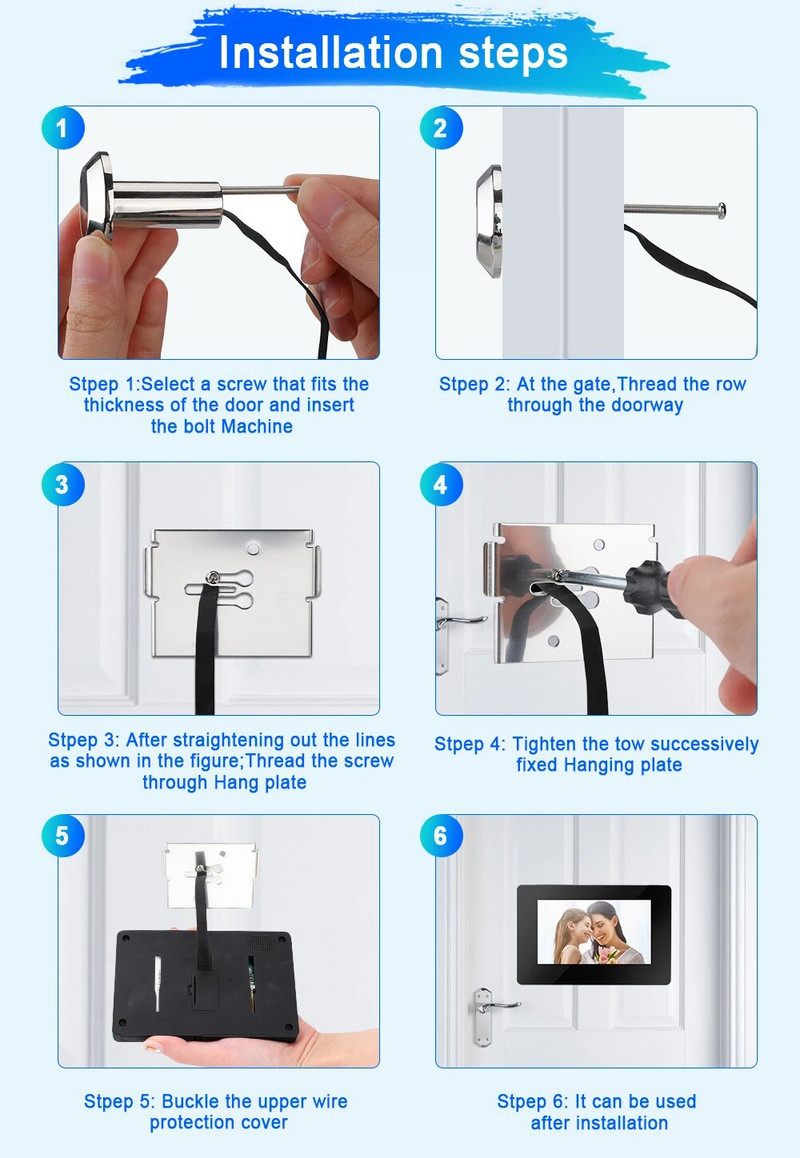 Installation steps

1

Stpep 1:Select a screw that fits the thickness of the door and insert the bolt Machine

2

Stpep 2: At the gate,Thread the row through the doorway

3

Stpep 3: After straightening out the lines as shown in the figure;Thread the screw through Hang plate

4

Stpep 4: Tighten the tow successively fixed Hanging plate

5

Stpep 5: Buckle the upper wire protection cover

6

Stpep 6: It can be used after installation