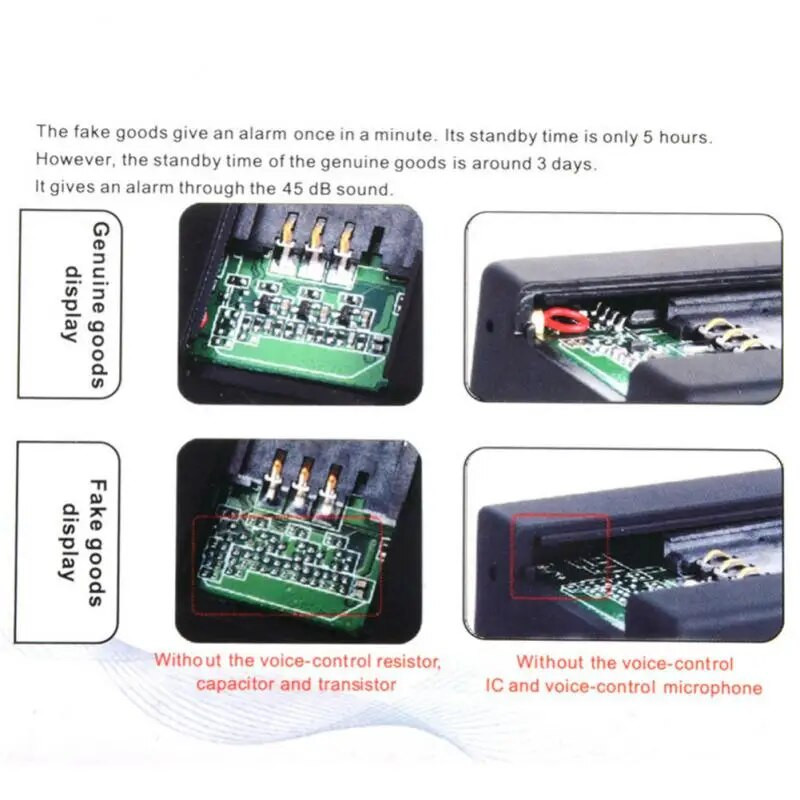 The fake goods give an alarm once in a minute. Its standby time is only 5 hours. However, the standby time of the genuine goods is around 3 days. It gives an alarm through the 45 dB sound.

Genuine goods display

Fake goods display

Without the voice-control resistor, capacitor and transistor

Without the voice-control IC and voice-control microphone