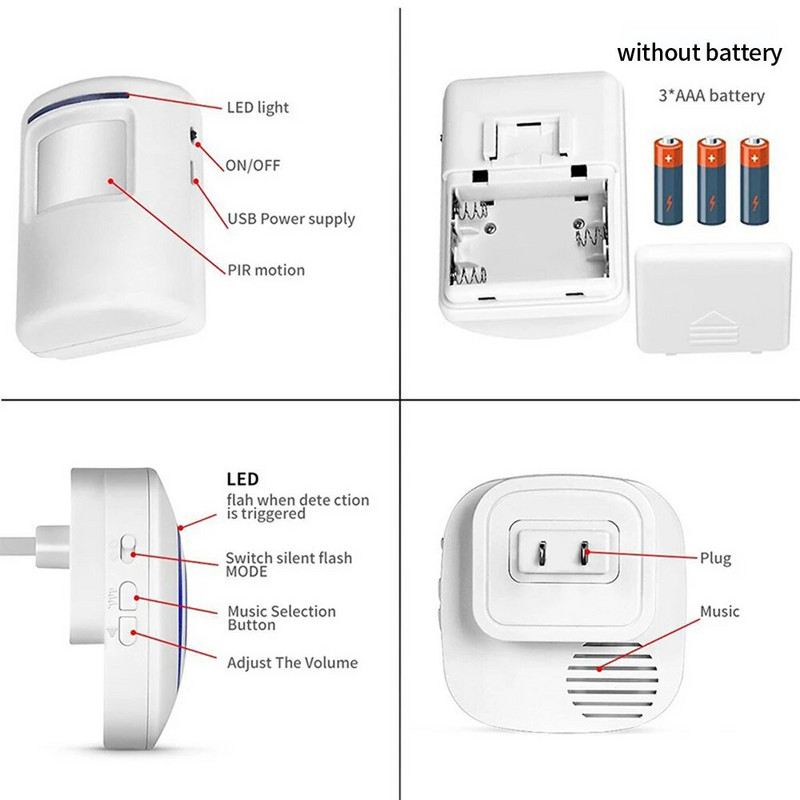 LED light

ON/OFF

USB Power supply

PIR motion

without battery

3*AAA battery

LED
flah when dete ction is triggered

Switch silent flash MODE

Music Selection Button

Adjust The Volume

Plug

Music