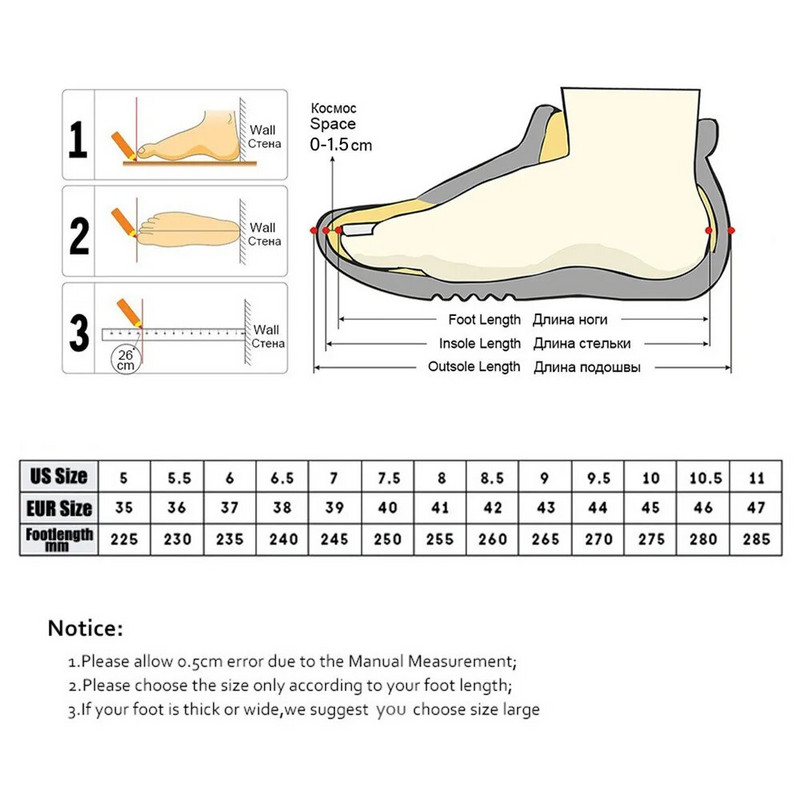 1
Wall
Стена

2
Wall
Стена

3
26 cm
Wall
Стена

Космос
Space
0-1.5cm

Foot Length Длина ноги
Insole Length Длина стельки
Outsole Length Длина подошвы

| US Size | 5 | 5.5 | 6 | 6.5 | 7 | 7.5 | 8 | 8.5 | 9 | 9.5 | 10 | 10.5 | 11 |
|---|---|---|---|---|---|---|---|---|---|---|---|---|---|
| EUR Size | 35 | 36 | 37 | 38 | 39 | 40 | 41 | 42 | 43 | 44 | 45 | 46 | 47 |
| Footlength mm | 225 | 230 | 235 | 240 | 245 | 250 | 255 | 260 | 265 | 270 | 275 | 280 | 285 |

Notice:

1.Please allow 0.5cm error due to the Manual Measurement;
2.Please choose the size only according to your foot length;
3.If your foot is thick or wide,we suggest you choose size large