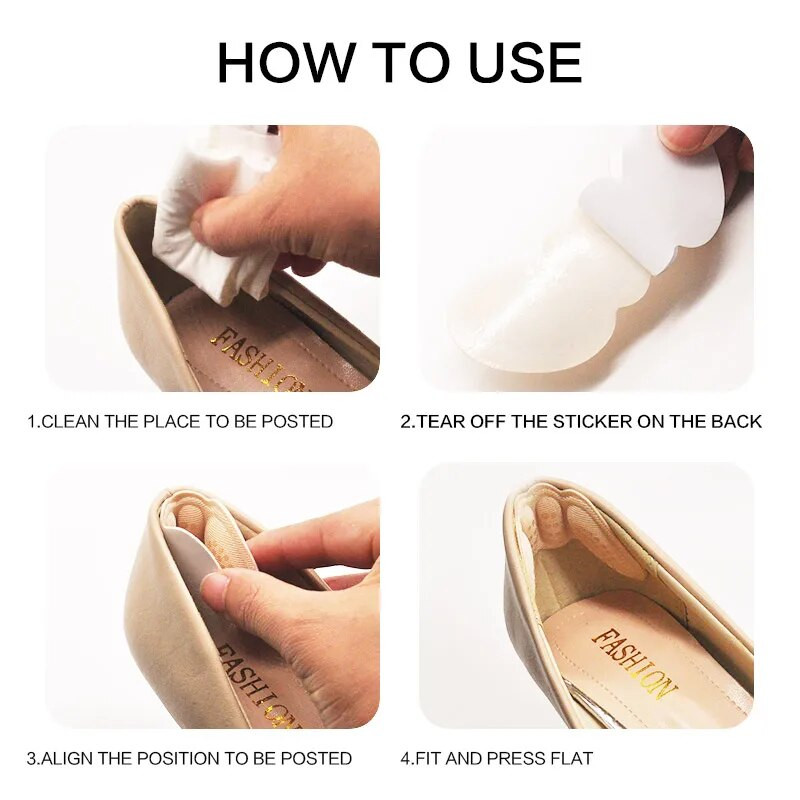 HOW TO USE

FASHION

1.CLEAN THE PLACE TO BE POSTED

2.TEAR OFF THE STICKER ON THE BACK

FASHION

3.ALIGN THE POSITION TO BE POSTED

FASHION

4.FIT AND PRESS FLAT