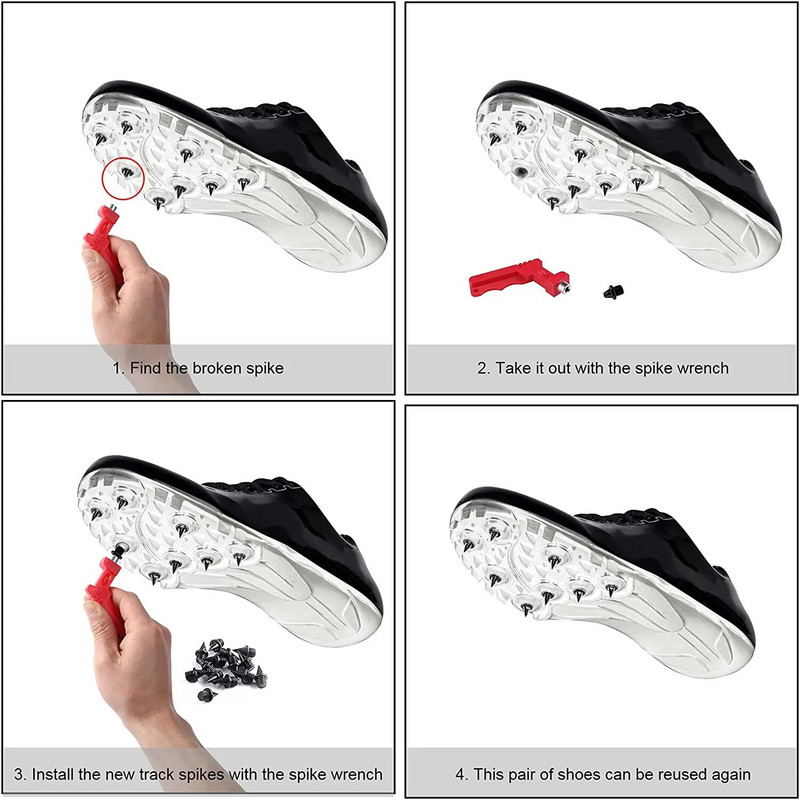 1. Find the broken spike

2. Take it out with the spike wrench

3. Install the new track spikes with the spike wrench

4. This pair of shoes can be reused again