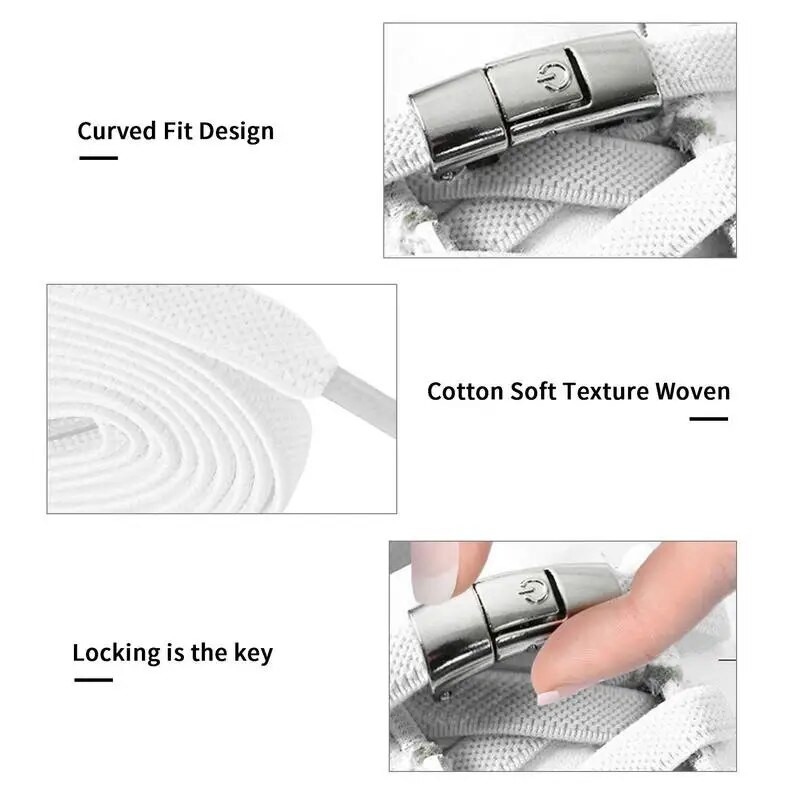 Curved Fit Design

Cotton Soft Texture Woven

Locking is the key