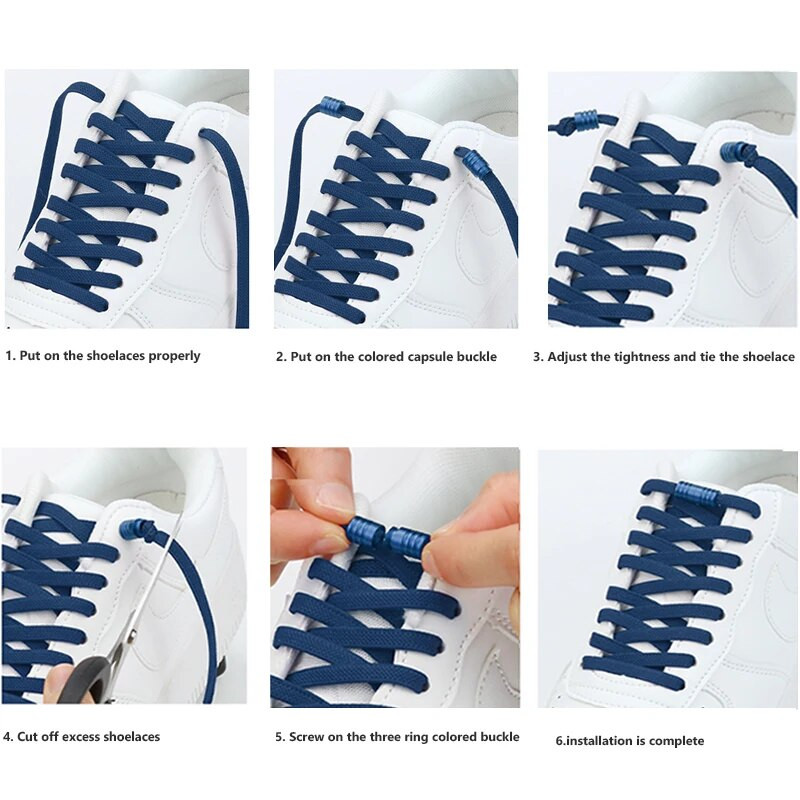 1. Put on the shoelaces properly

2. Put on the colored capsule buckle

3. Adjust the tightness and tie the shoelace

4. Cut off excess shoelaces

5. Screw on the three ring colored buckle

6.installation is complete