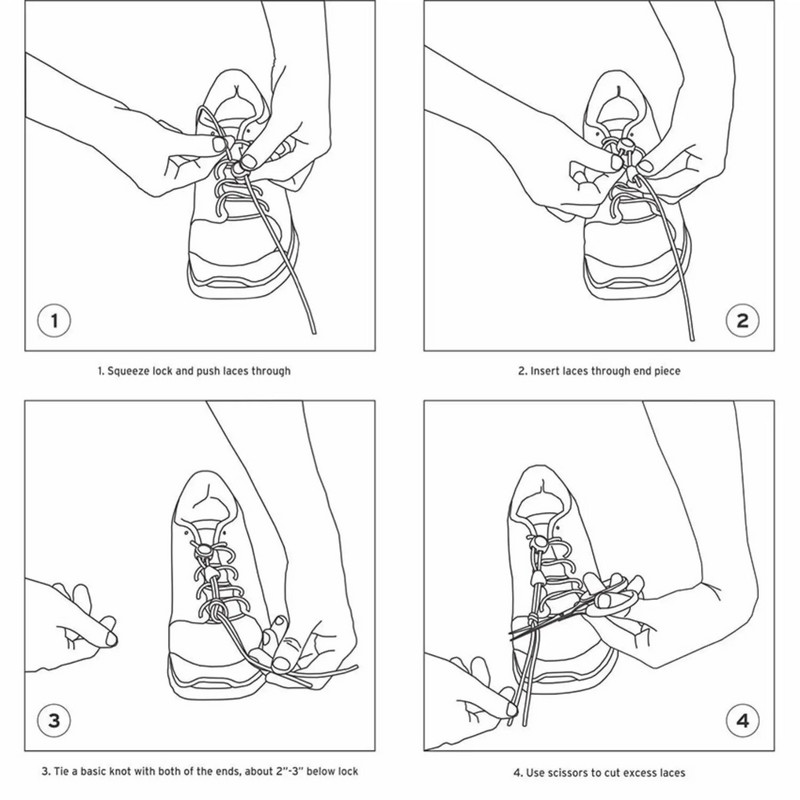 1

1. Squeeze lock and push laces through

2

2. Insert laces through end piece

3

3. Tie a basic knot with both of the ends, about 2"-3" below lock

4

4. Use scissors to cut excess laces