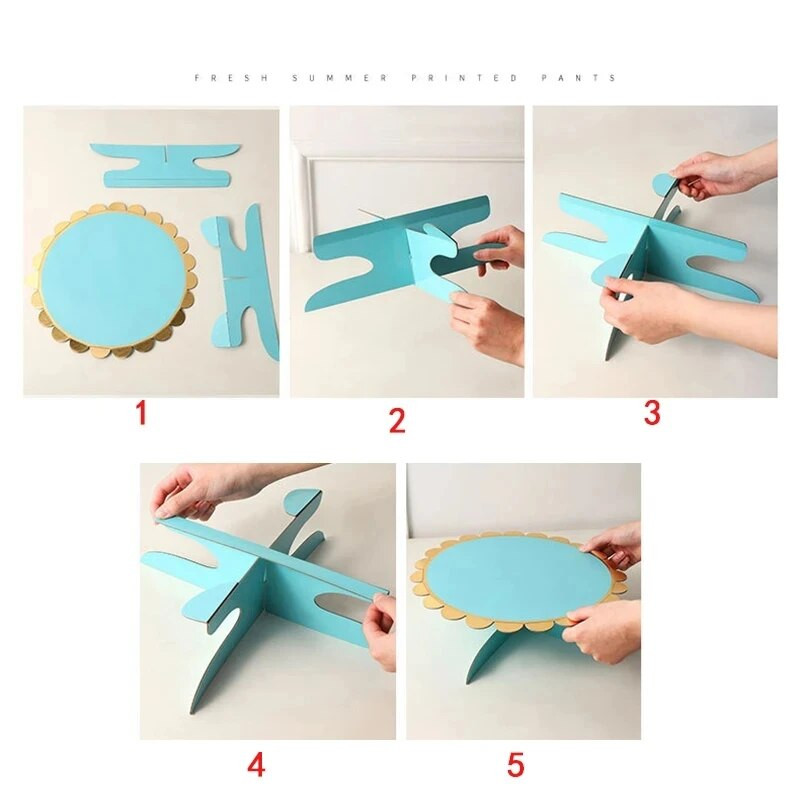 FRESH SUMMER PRINTED PANTS

1

2

3

4

5