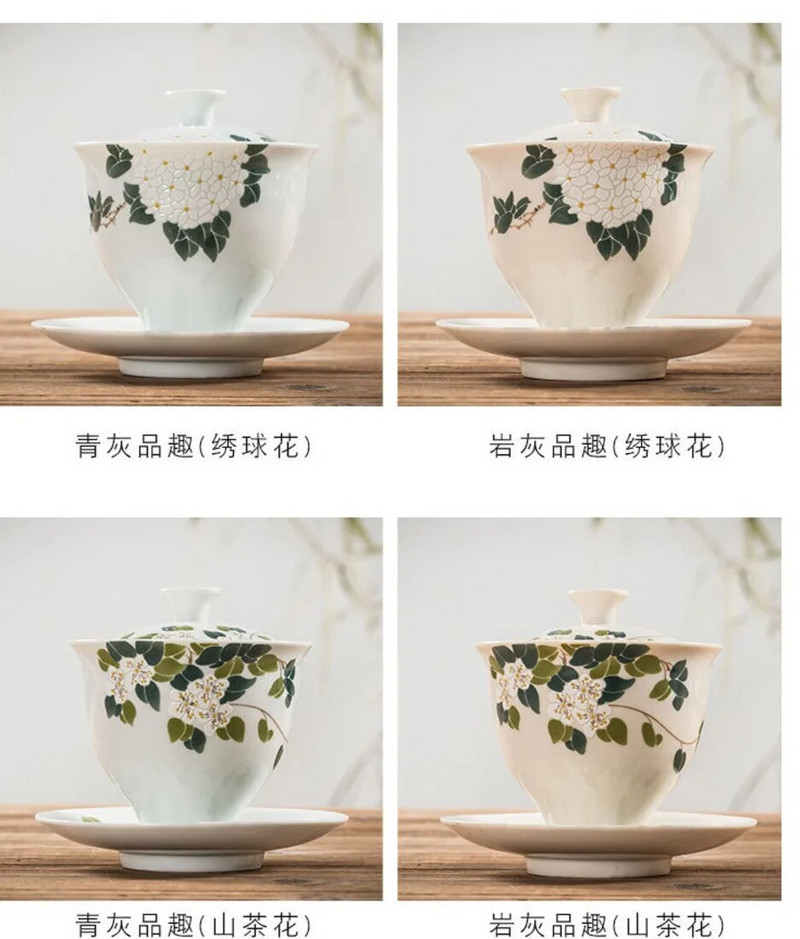 青灰品趣(绣球花)

岩灰品趣(绣球花)

青灰品趣(山茶花)

岩灰品趣(山茶花)