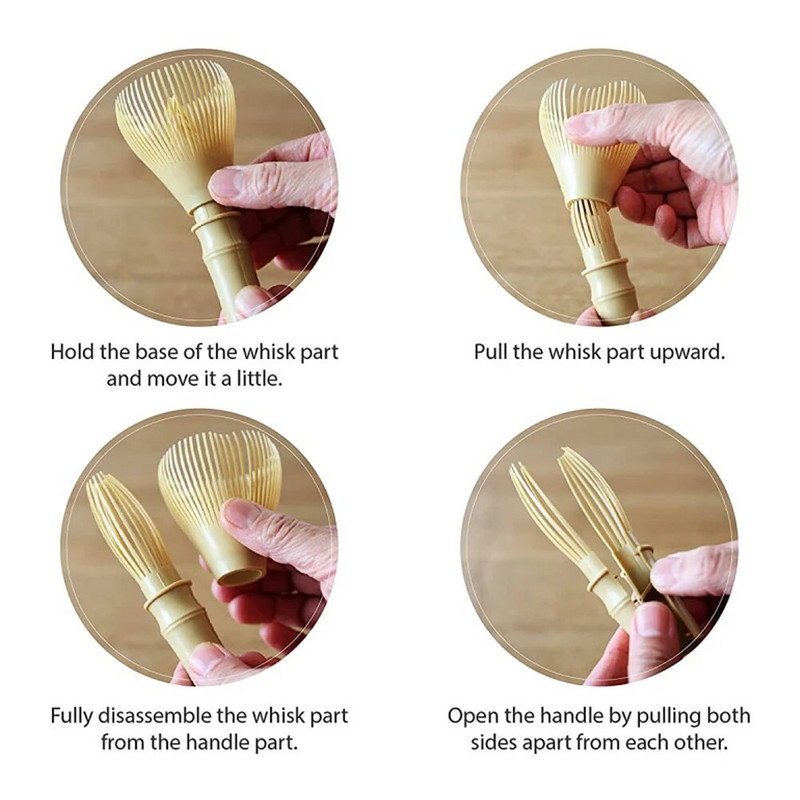 Hold the base of the whisk part and move it a little.

Pull the whisk part upward.

Fully disassemble the whisk part from the handle part.

Open the handle by pulling both sides apart from each other.