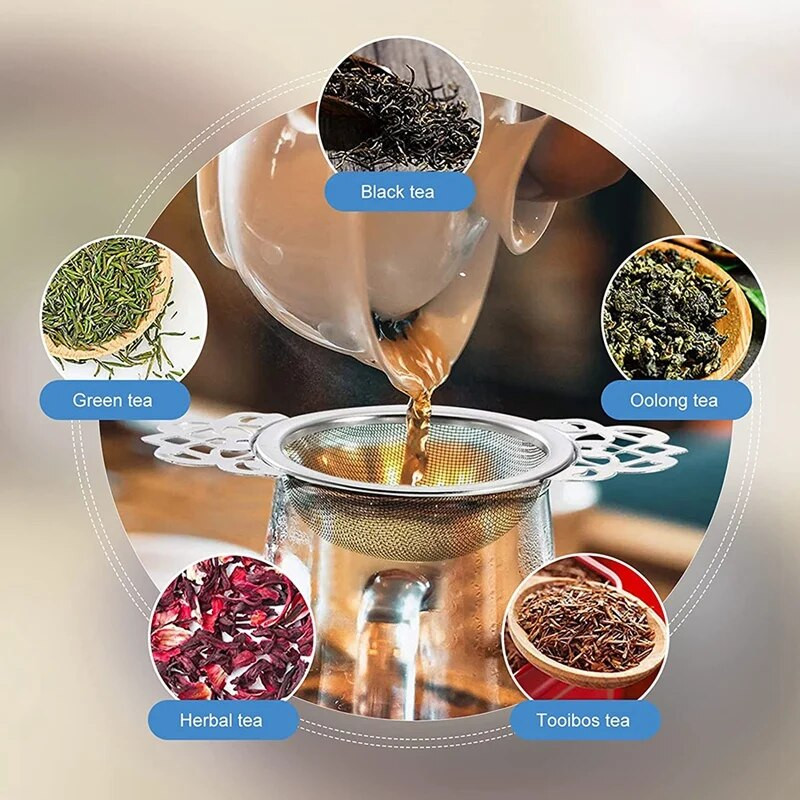 Black tea

Green tea

Oolong tea

Herbal tea

Tooibos tea