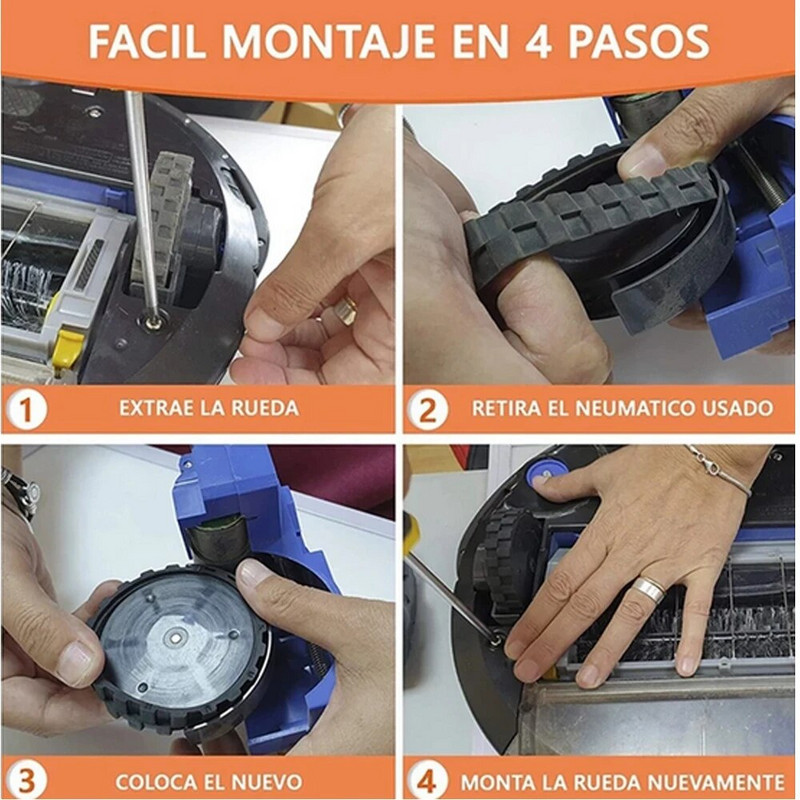 FACIL MONTAJE EN 4 PASOS

1 EXTRAE LA RUEDA

2 RETIRA EL NEUMATICO USADO

3 COLOCA EL NUEVO

4 MONTA LA RUEDA NUEVAMENTE