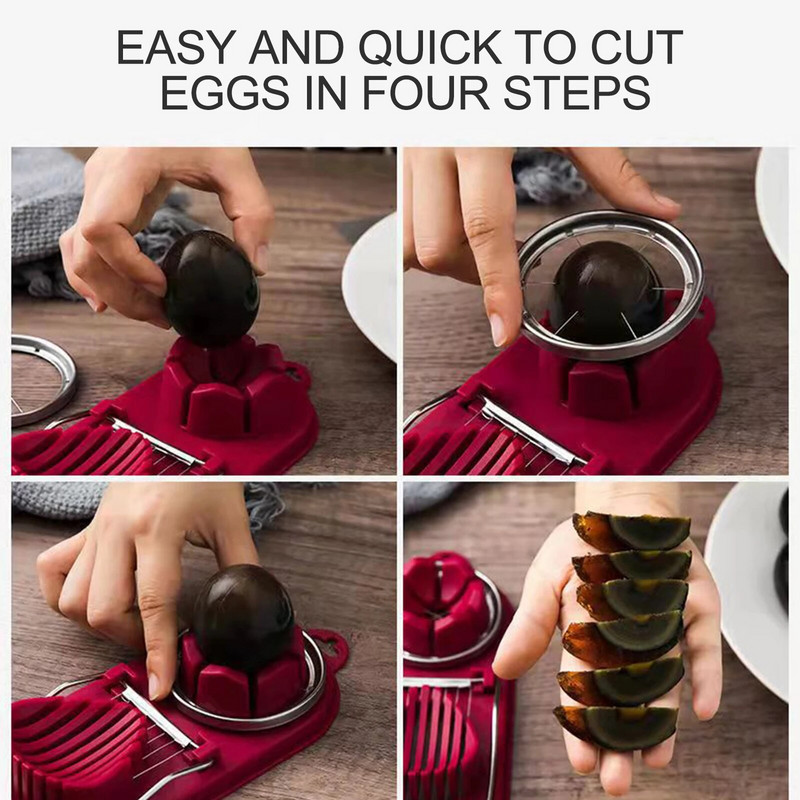 EASY AND QUICK TO CUT EGGS IN FOUR STEPS