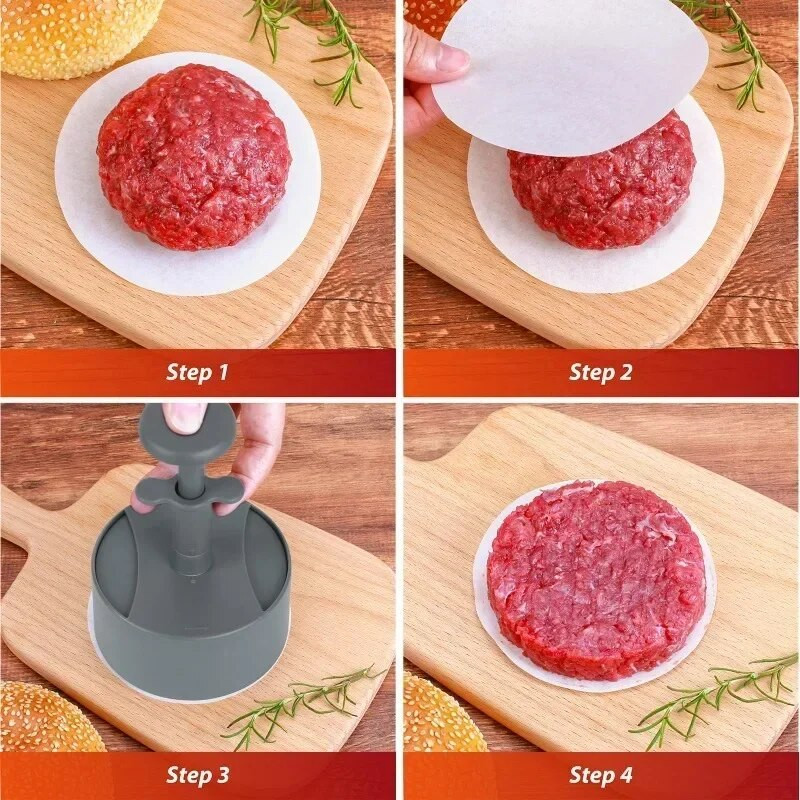 Step 1

Step 2

Step 3

Step 4