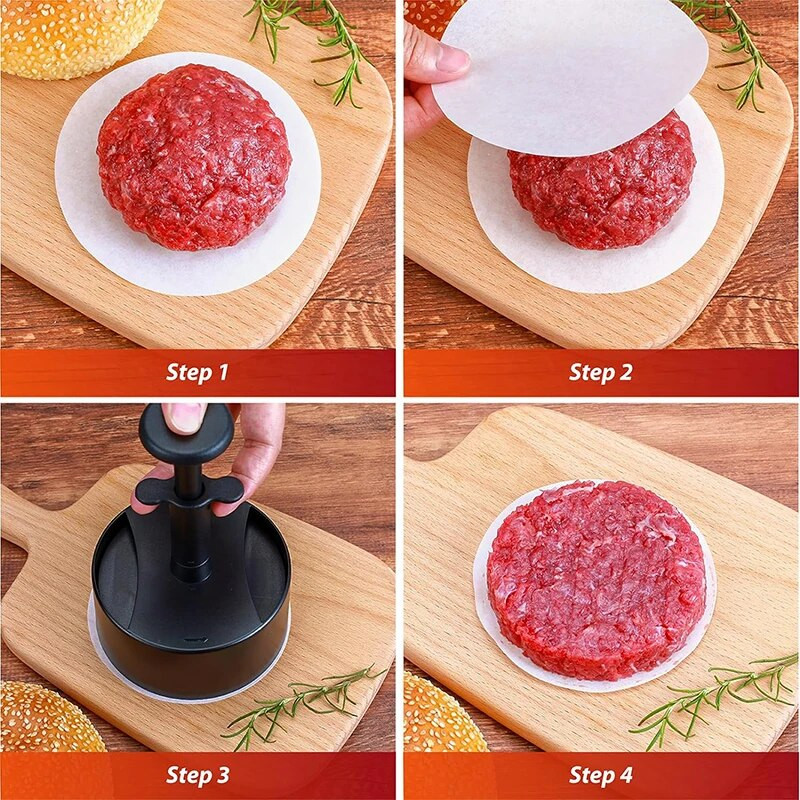 Step 1

Step 2

Step 3

Step 4