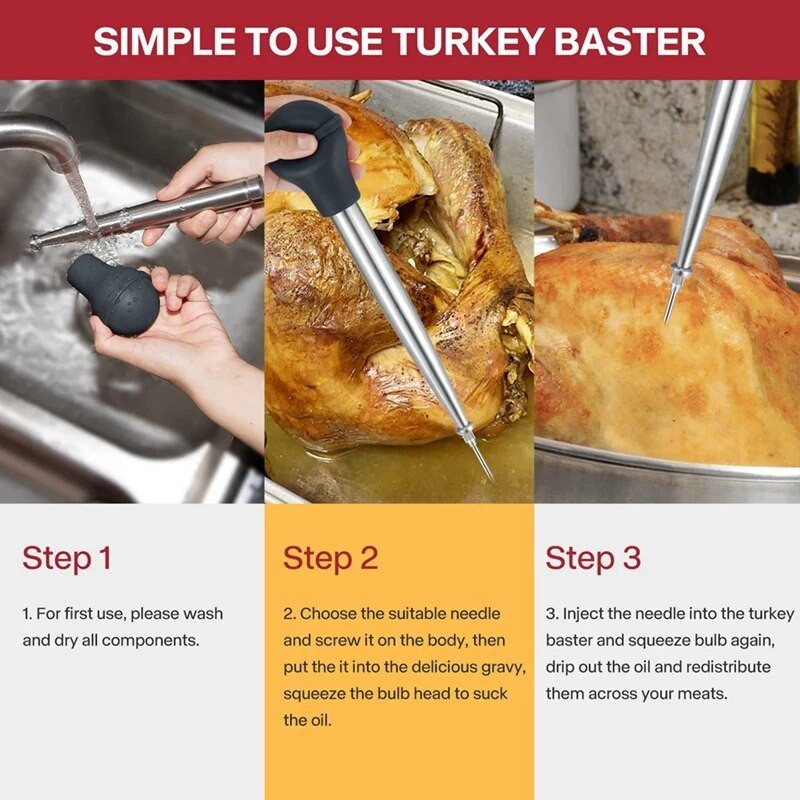 SIMPLE TO USE TURKEY BASTER

Step 1

1. For first use, please wash and dry all components.

Step 2

2. Choose the suitable needle and screw it on the body, then put the it into the delicious gravy, squeeze the bulb head to suck the oil.

Step 3

3. Inject the needle into the turkey baster and squeeze bulb again, drip out the oil and redistribute them across your meats.