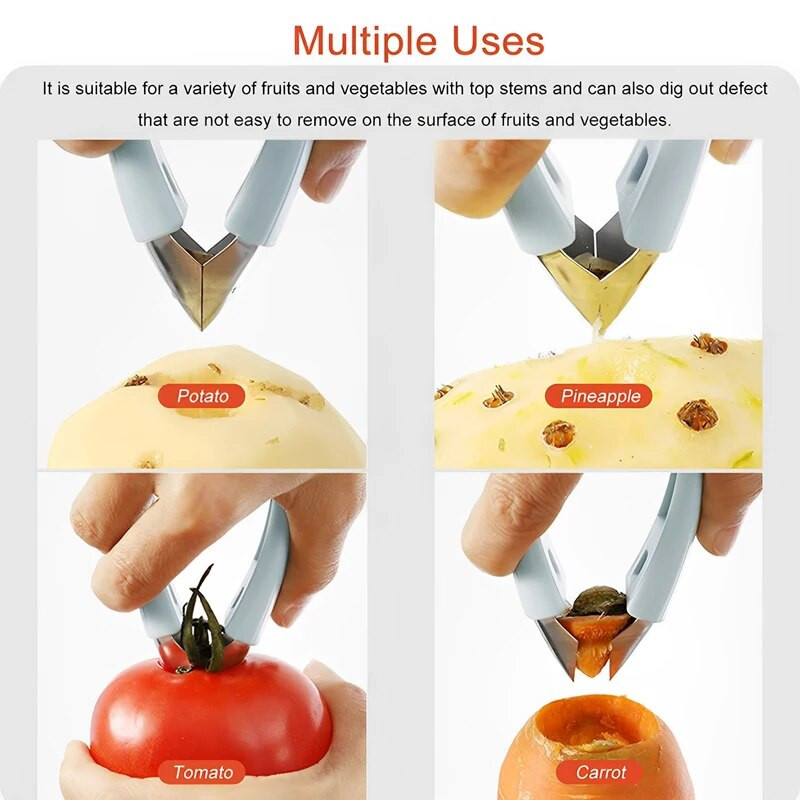 Multiple Uses

It is suitable for a variety of fruits and vegetables with top stems and can also dig out defect that are not easy to remove on the surface of fruits and vegetables.

Potato

Pineapple

Tomato

Carrot