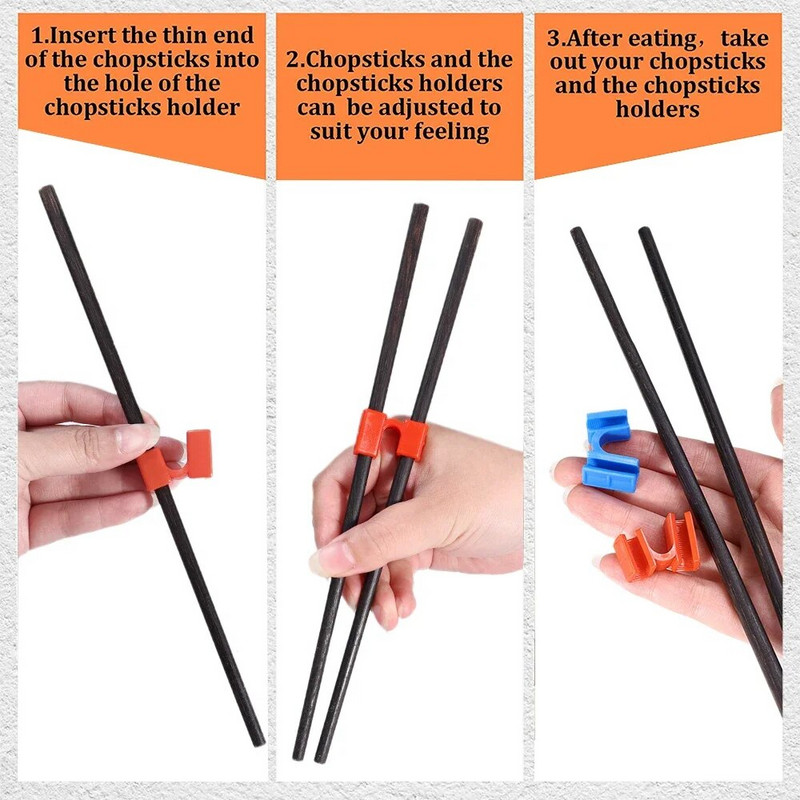 1.Insert the thin end of the chopsticks into the hole of the chopsticks holder

2.Chopsticks and the chopsticks holders can  be adjusted to suit your feeling

3.After eating，take out your chopsticks and the chopsticks holders