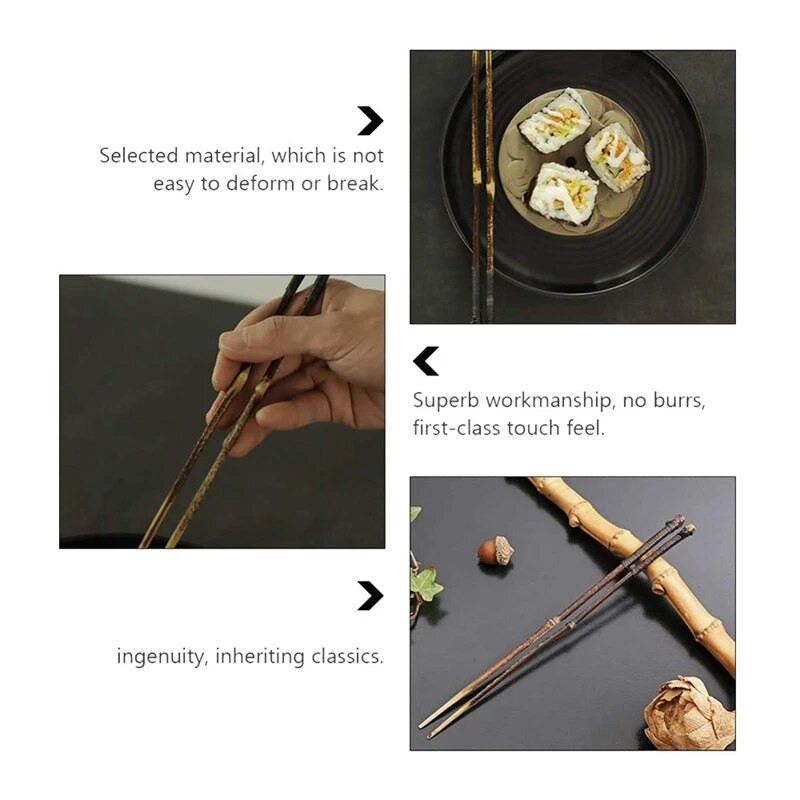 Selected material, which is not easy to deform or break.

Superb workmanship, no burrs, first-class touch feel.

ingenuity, inheriting classics.