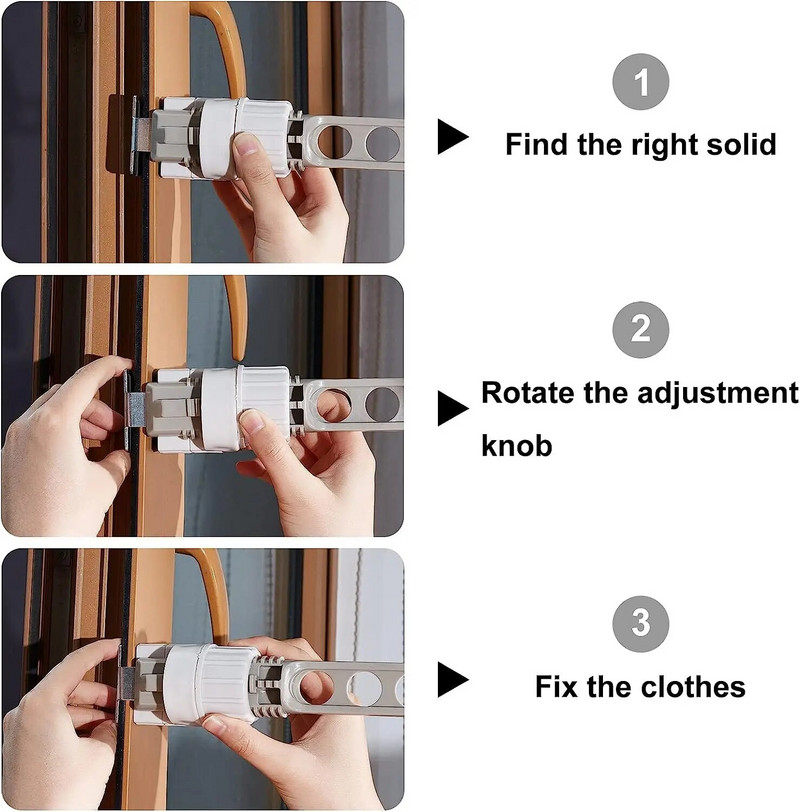 1

Find the right solid

2

Rotate the adjustment knob

3

Fix the clothes