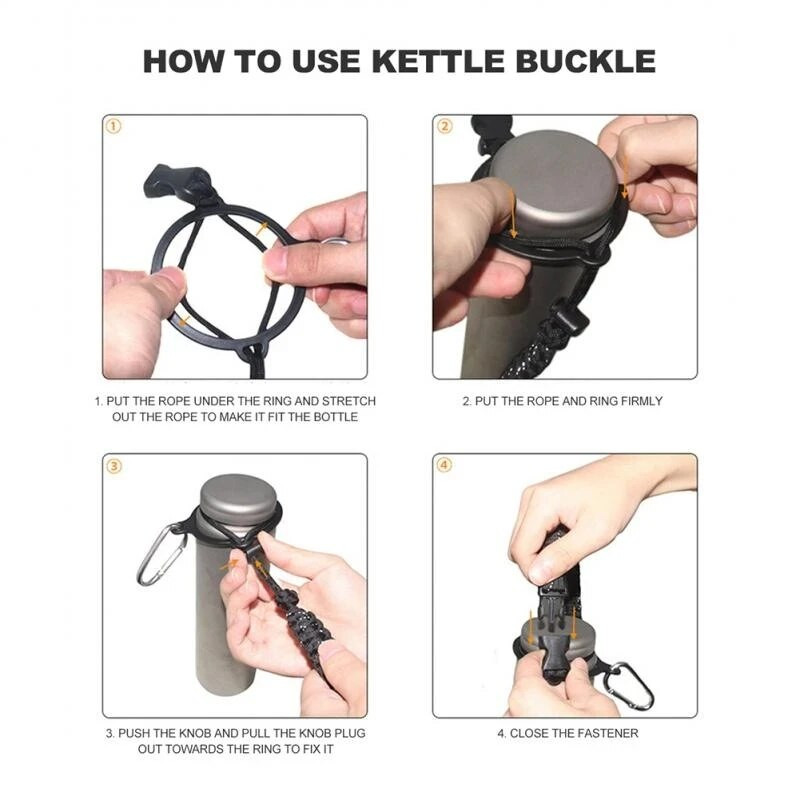 HOW TO USE KETTLE BUCKLE

①

1. PUT THE ROPE UNDER THE RING AND STRETCH OUT THE ROPE TO MAKE IT FIT THE BOTTLE

②

2. PUT THE ROPE AND RING FIRMLY

③

3. PUSH THE KNOB AND PULL THE KNOB PLUG OUT TOWARDS THE RING TO FIX IT

④

4. CLOSE THE FASTENER