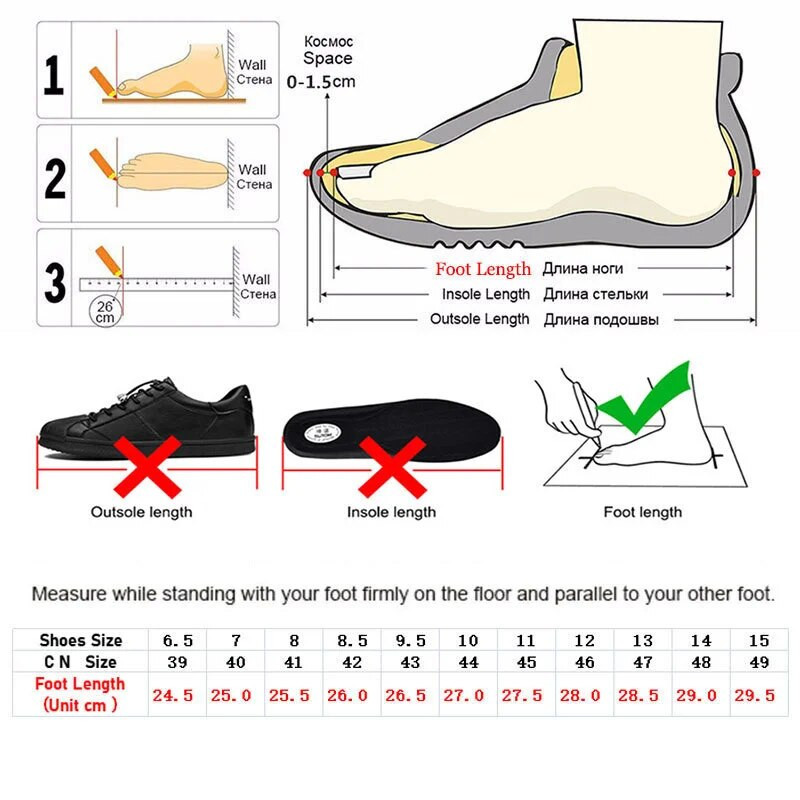 1
Wall
Стена

2
Wall
Стена

3
Wall
Стена
26
cm

Космос
Space
0-1.5cm

Foot Length Длина ноги
Insole Length Длина стельки
Outsole Length Длина подошвы

Outsole length
Insole length
Foot length

Measure while standing with your foot firmly on the floor and parallel to your other foot.

| Shoes Size | 6.5 | 7 | 8 | 8.5 | 9.5 | 10 | 11 | 12 | 13 | 14 | 15 |
|---|---|---|---|---|---|---|---|---|---|---|---|
| C N Size | 39 | 40 | 41 | 42 | 43 | 44 | 45 | 46 | 47 | 48 | 49 |
| Foot Length (Unit cm ) | 24.5 | 25.0 | 25.5 | 26.0 | 26.5 | 27.0 | 27.5 | 28.0 | 28.5 | 29.0 | 29.5 |