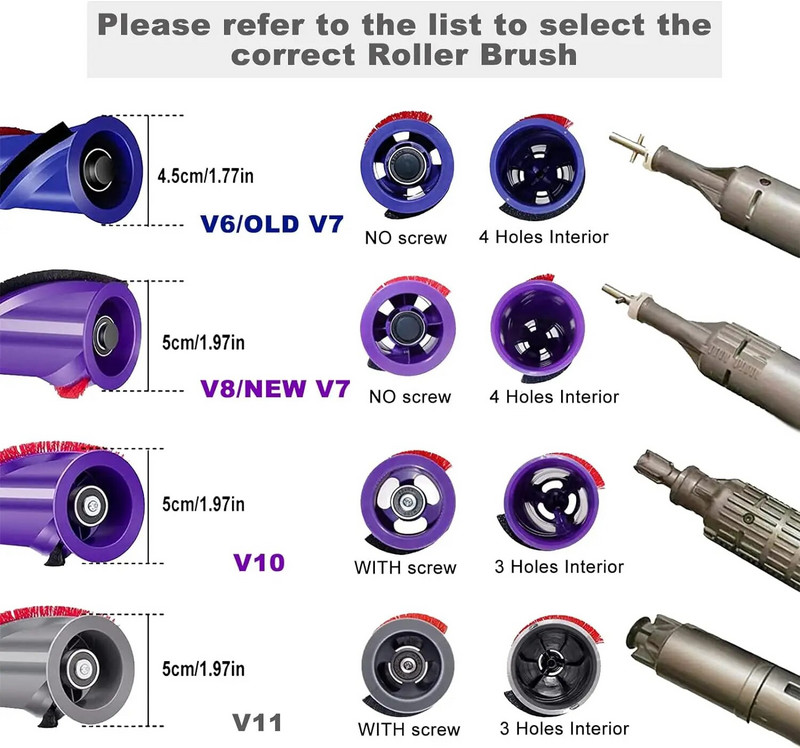 Please refer to the list to select the correct Roller Brush

4.5cm/1.77in
V6/OLD V7
NO screw
4 Holes Interior

5cm/1.97in
V8/NEW V7
NO screw
4 Holes Interior

5cm/1.97in
V10
WITH screw
3 Holes Interior

5cm/1.97in
V11
WITH screw
3 Holes Interior