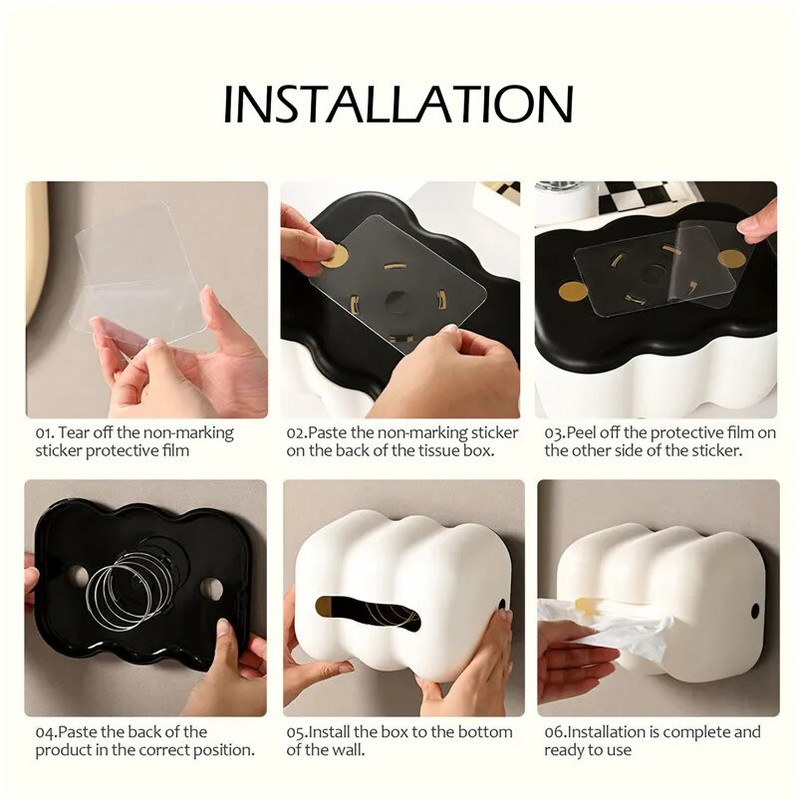 INSTALLATION

01. Tear off the non-marking sticker protective film

02.Paste the non-marking sticker on the back of the tissue box.

03.Peel off the protective film on the other side of the sticker.

04.Paste the back of the product in the correct position.

05.Install the box to the bottom of the wall.

06.Installation is complete and ready to use