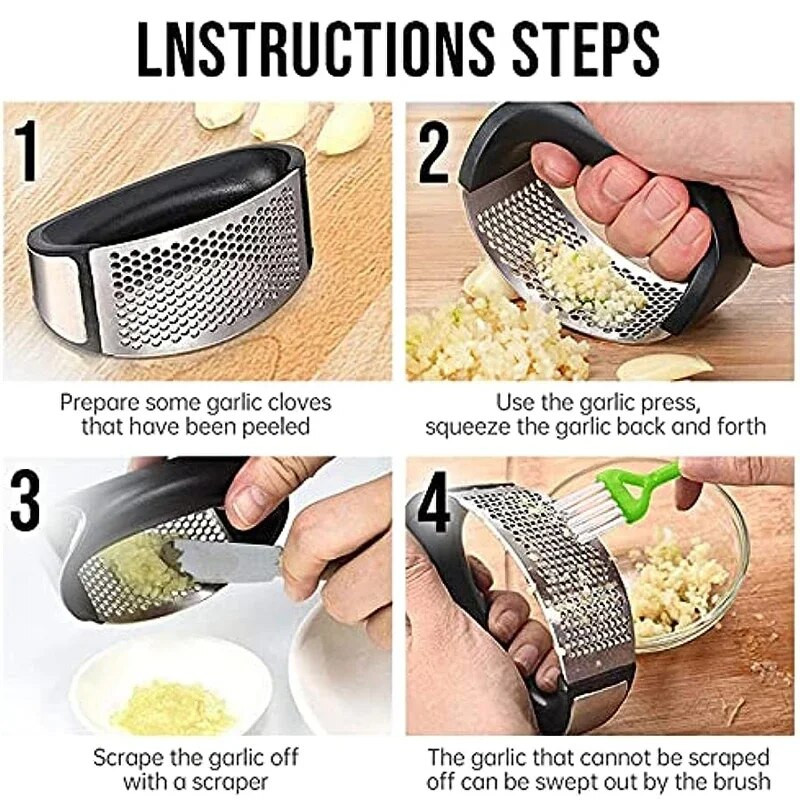 LNSTRUCTIONS STEPS

1

Prepare some garlic cloves that have been peeled

2

Use the garlic press, squeeze the garlic back and forth

3

Scrape the garlic off with a scraper

4

The garlic that cannot be scraped off can be swept out by the brush