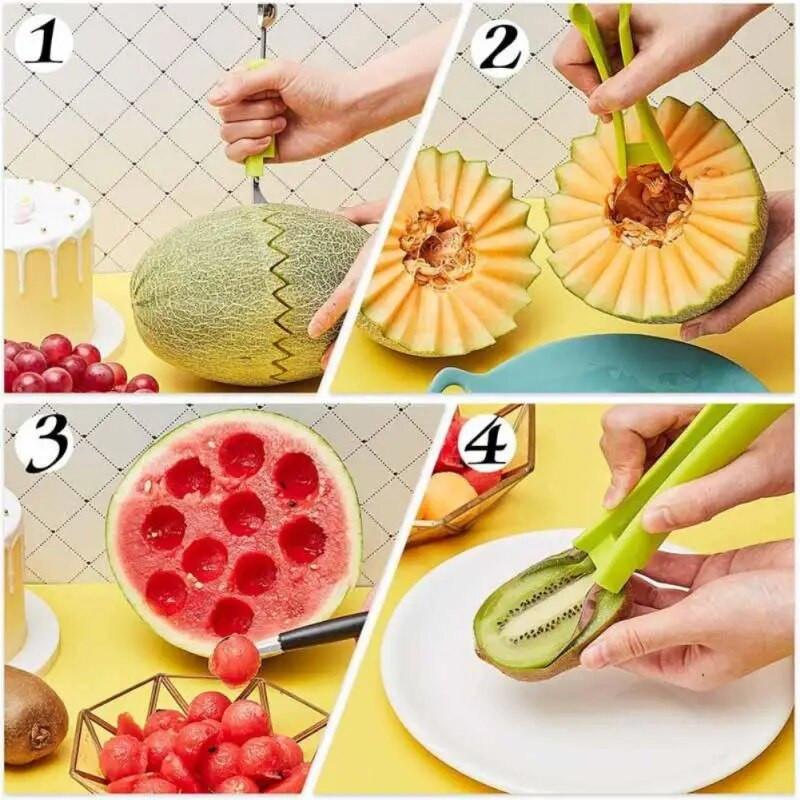 1

2

3

4