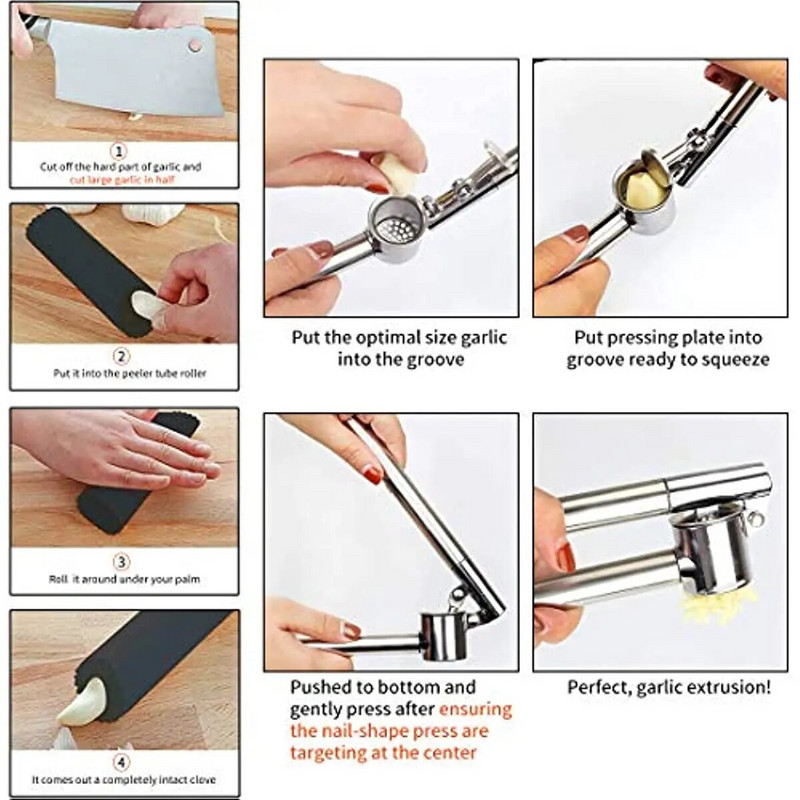 1
Cut off the hard part of garlic and cut large garlic in half

2
Put it into the peeler tube roller

3
Roll it around under your palm

4
It comes out a completely intact clove

Put the optimal size garlic into the groove

Put pressing plate into groove ready to squeeze

Pushed to bottom and gently press after ensuring the nail-shape press are targeting at the center

Perfect, garlic extrusion!