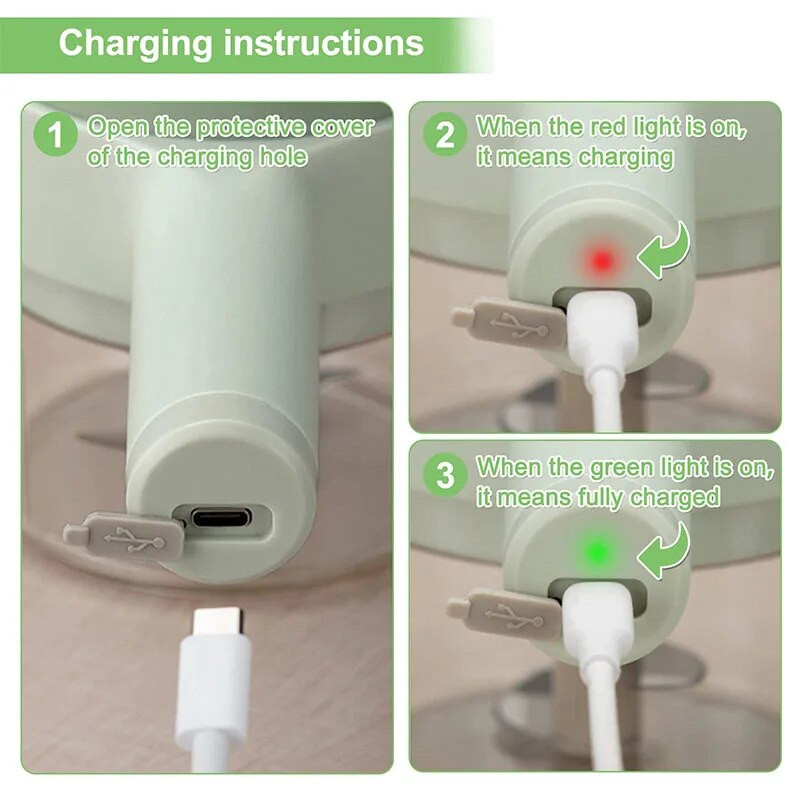 Charging instructions

1 Open the protective cover of the charging hole

2 When the red light is on, it means charging

3 When the green light is on, it means fully charged