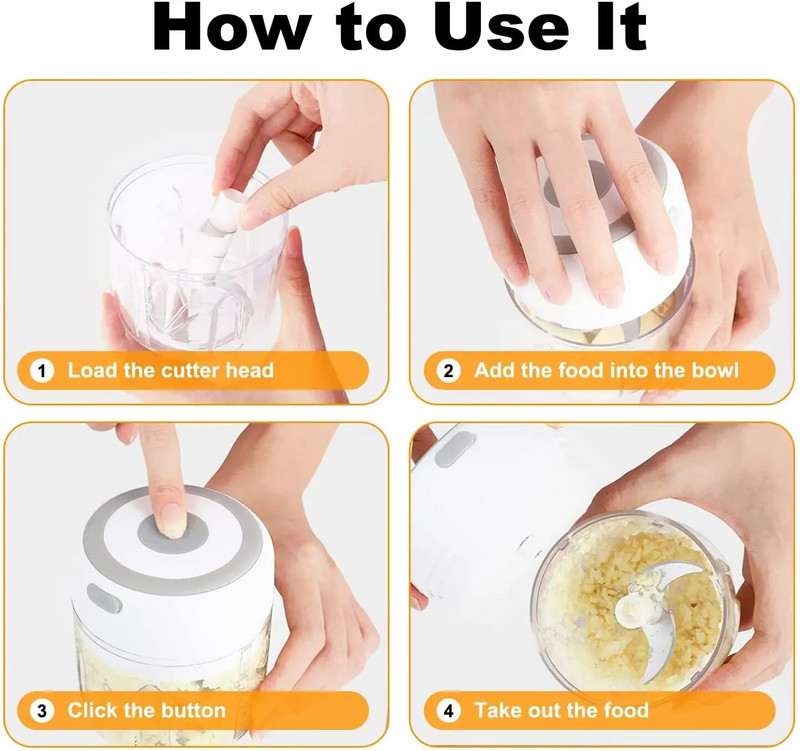 How to Use It

1 Load the cutter head

2 Add the food into the bowl

3 Click the button

4 Take out the food