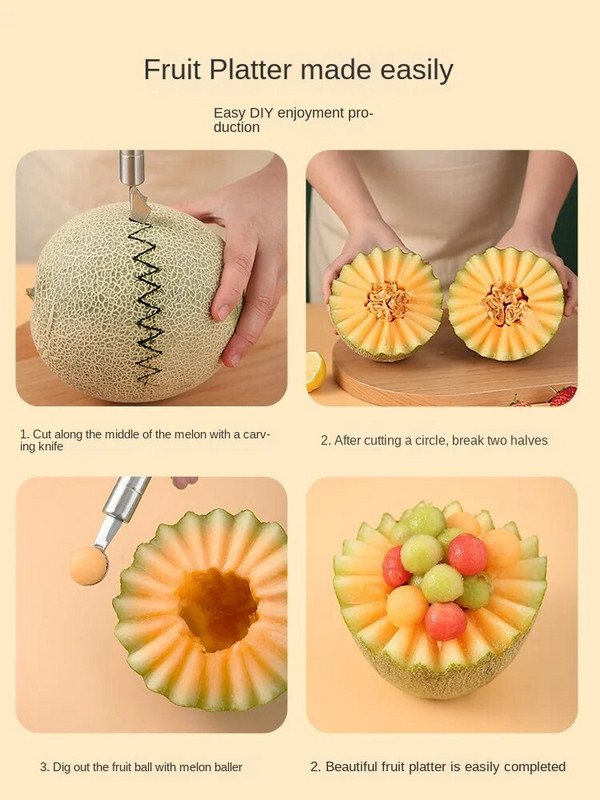 Fruit Platter made easily

Easy DIY enjoyment production

1. Cut along the middle of the melon with a carving knife

2. After cutting a circle, break two halves

3. Dig out the fruit ball with melon baller

2. Beautiful fruit platter is easily completed