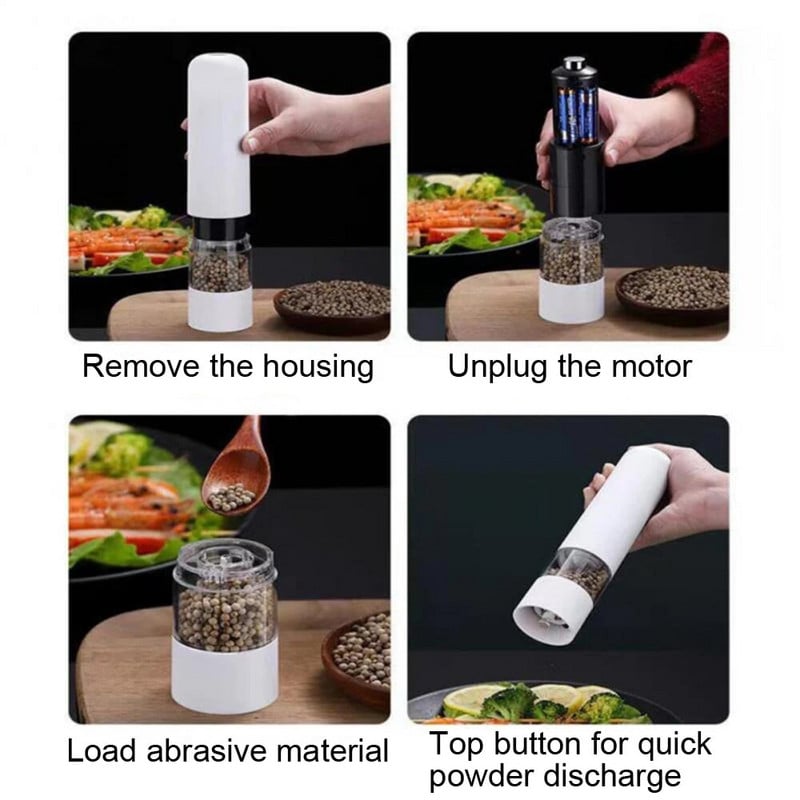 Remove the housing

Unplug the motor

Load abrasive material

Top button for quick powder discharge