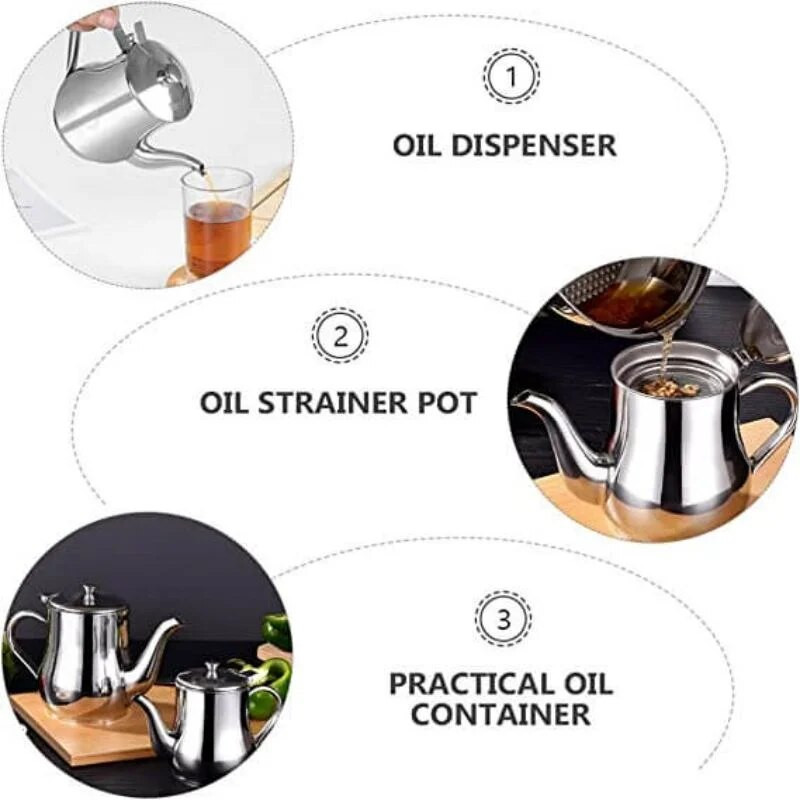 1

OIL DISPENSER

2

OIL STRAINER POT

3

PRACTICAL OIL CONTAINER